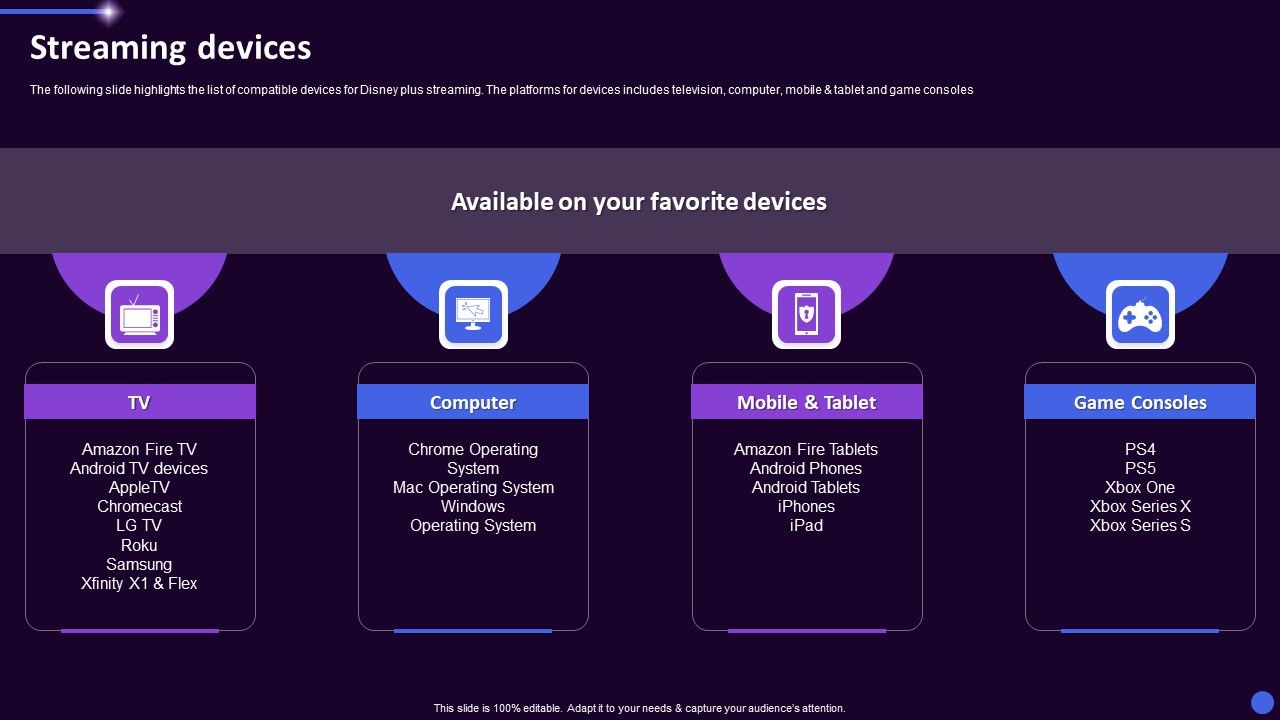 Streaming devices

The following slide highlights the list of compatible devices for Disney plus streaming. The platforms for devices includes television, computer, mobile & tablet and game consoles

Available on your favorite devices

TV

Amazon Fire TV
Android TV devices
AppleTV
Chromecast
LG TV
Roku
Samsung
Xfinity X1 & Flex

Computer

Chrome Operating System
Mac Operating System
Windows Operating System

Mobile & Tablet

Amazon Fire Tablets
Android Phones
Android Tablets
iPhones
iPad

Game Consoles

PS4
PS5
Xbox One
Xbox Series X
Xbox Series S

This slide is 100% editable. Adapt it to your needs & capture your audience's attention.