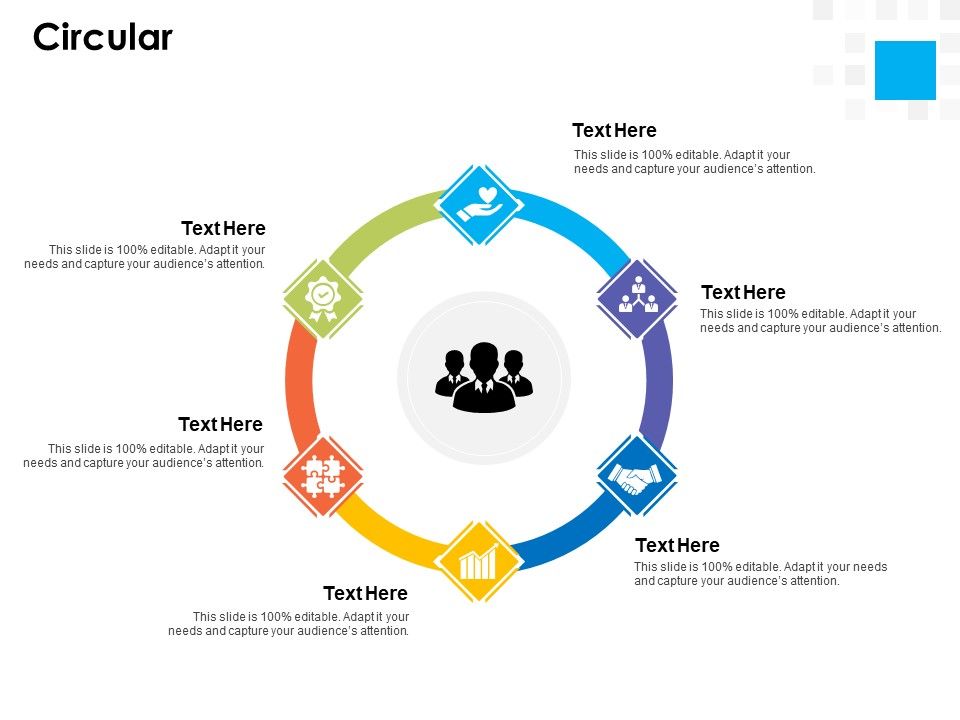 Circular

Text Here
This slide is 100% editable. Adapt it your needs and capture your audience's attention.

Text Here
This slide is 100% editable. Adapt it your needs and capture your audience's attention.

Text Here
This slide is 100% editable. Adapt it your needs and capture your audience's attention.

Text Here
This slide is 100% editable. Adapt it your needs and capture your audience's attention.

Text Here
This slide is 100% editable. Adapt it your needs and capture your audience's attention.

Text Here
This slide is 100% editable. Adapt it your needs and capture your audience's attention.