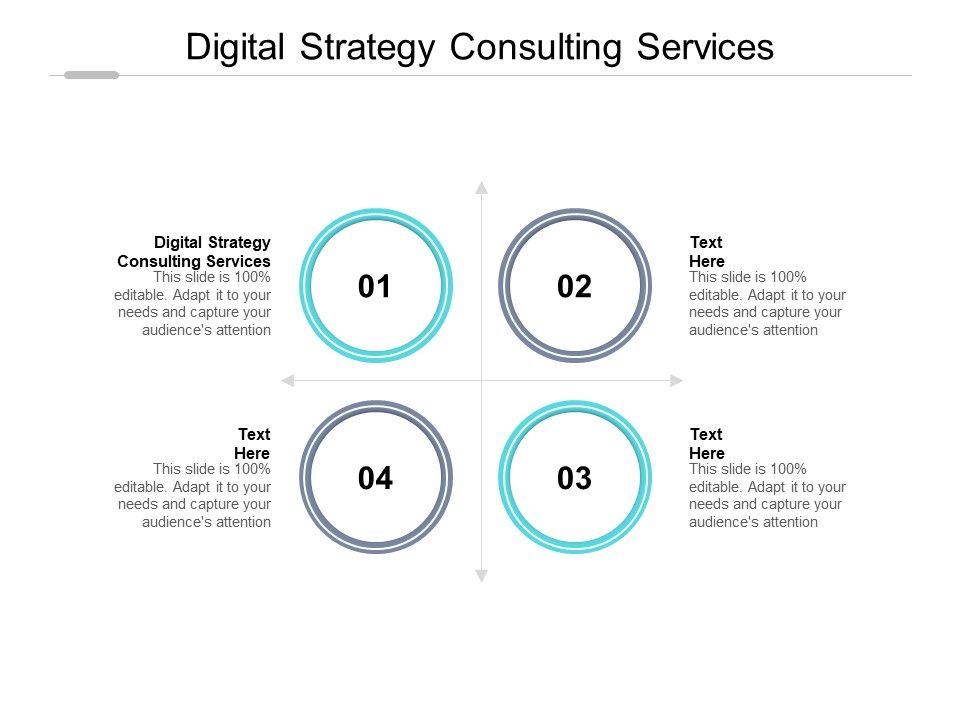 Digital Strategy Consulting Services

Digital Strategy Consulting Services
This slide is 100% editable. Adapt it to your needs and capture your audience's attention

01

02

Text Here
This slide is 100% editable. Adapt it to your needs and capture your audience's attention

Text Here
This slide is 100% editable. Adapt it to your needs and capture your audience's attention

04

03

Text Here
This slide is 100% editable. Adapt it to your needs and capture your audience's attention