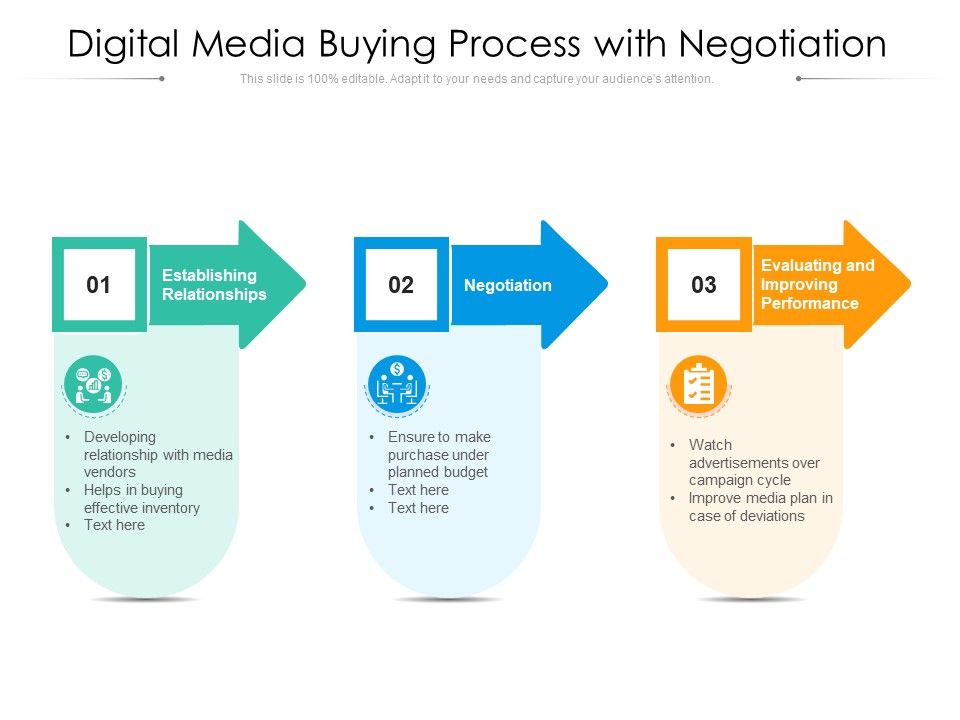 Digital Media Buying Process with Negotiation

This slide is 100% editable. Adapt it to your needs and capture your audience's attention.

01

Establishing Relationships

• Developing relationship with media vendors
• Helps in buying effective inventory
• Text here

02

Negotiation

• Ensure to make purchase under planned budget
• Text here
• Text here

03

Evaluating and Improving Performance

• Watch advertisements over campaign cycle
• Improve media plan in case of deviations