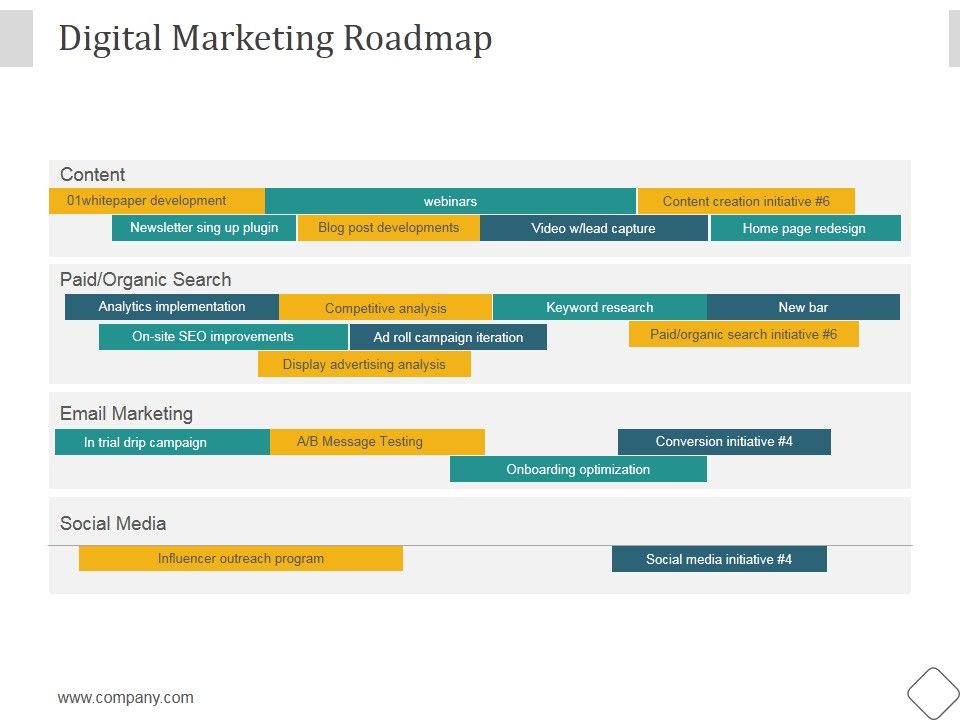 Digital Marketing Roadmap

Content

01whitepaper development

webinars

Content creation initiative #6

Newsletter sing up plugin

Blog post developments

Video w/lead capture

Home page redesign

Paid/Organic Search

Analytics implementation

Competitive analysis

Keyword research

New bar

On-site SEO improvements

Ad roll campaign iteration

Paid/organic search initiative #6

Display advertising analysis

Email Marketing

In trial drip campaign

A/B Message Testing

Conversion initiative #4

Onboarding optimization

Social Media

Influencer outreach program

Social media initiative #4

www.company.com