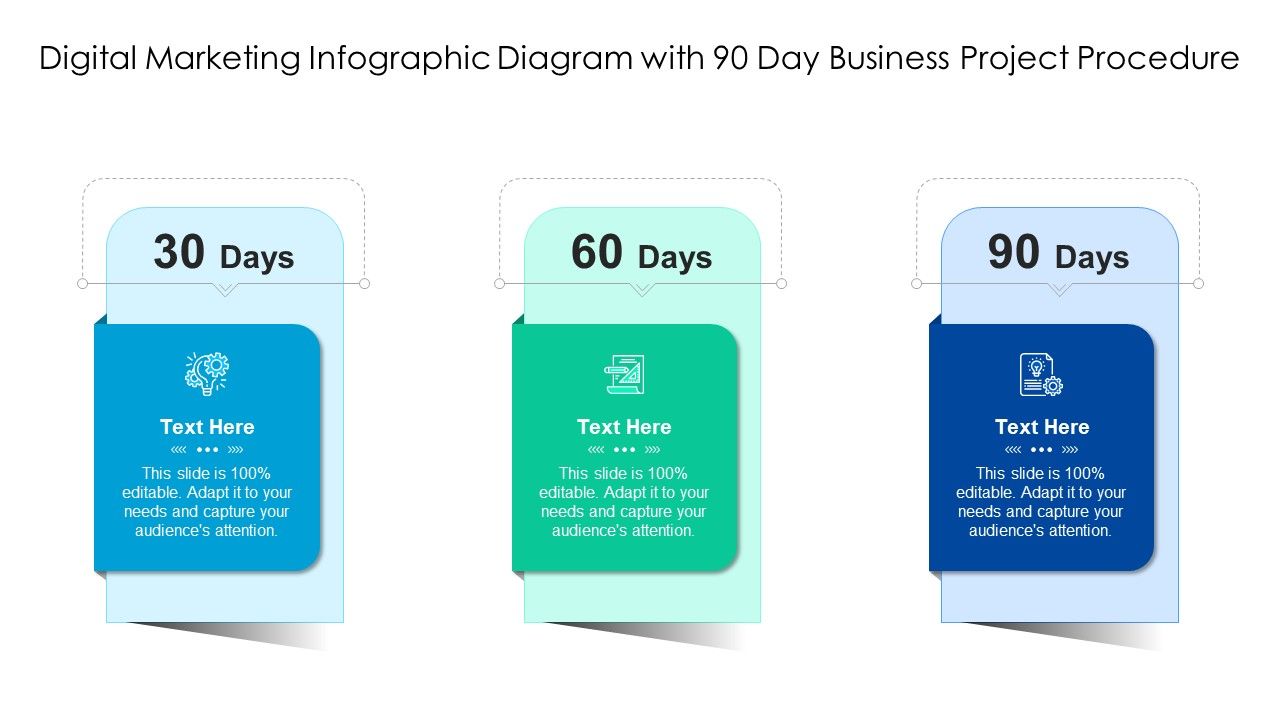 Digital Marketing Infographic Diagram with 90 Day Business Project Procedure

30 Days

Text Here

This slide is 100% editable. Adapt it to your needs and capture your audience's attention.

60 Days

Text Here

This slide is 100% editable. Adapt it to your needs and capture your audience's attention.

90 Days

Text Here

This slide is 100% editable. Adapt it to your needs and capture your audience's attention.