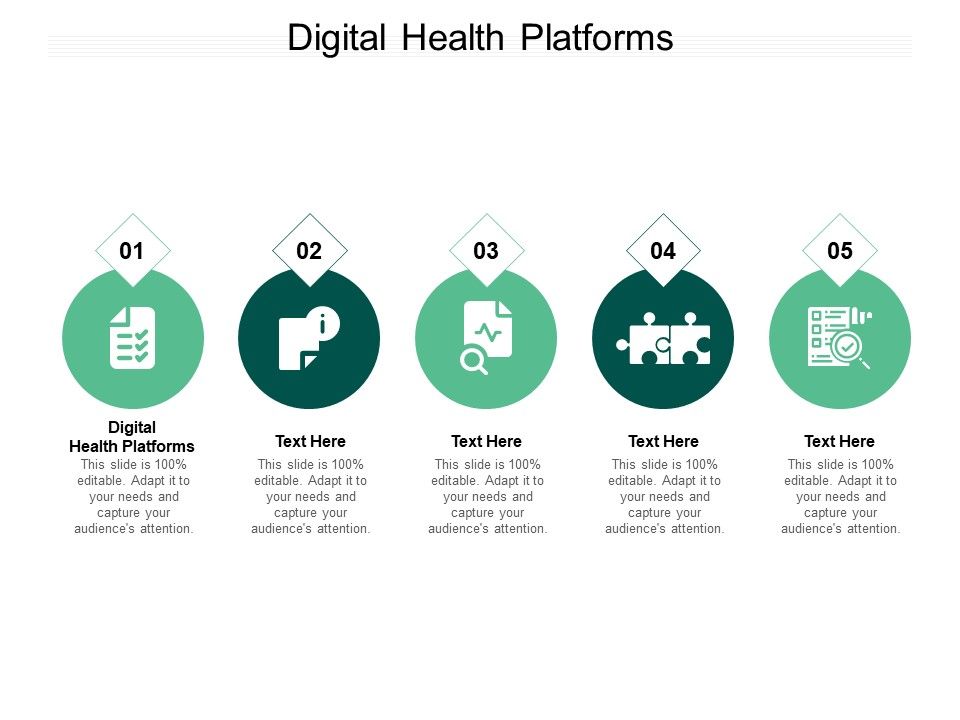 Digital Health Platforms

01

Digital Health Platforms

This slide is 100% editable. Adapt it to your needs and capture your audience's attention.

02

Text Here

This slide is 100% editable. Adapt it to your needs and capture your audience's attention.

03

Text Here

This slide is 100% editable. Adapt it to your needs and capture your audience's attention.

04

Text Here

This slide is 100% editable. Adapt it to your needs and capture your audience's attention.

05

Text Here

This slide is 100% editable. Adapt it to your needs and capture your audience's attention.