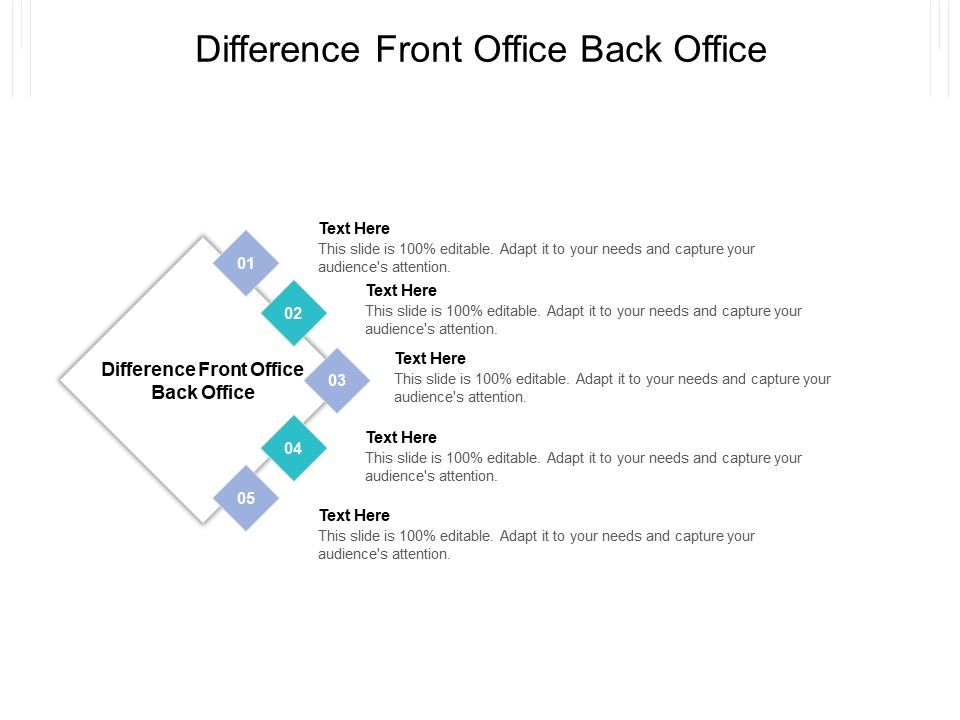 Difference Front Office Back Office

Difference Front Office Back Office

01

Text Here
This slide is 100% editable. Adapt it to your needs and capture your audience's attention.

02

Text Here
This slide is 100% editable. Adapt it to your needs and capture your audience's attention.

03

Text Here
This slide is 100% editable. Adapt it to your needs and capture your audience's attention.

04

Text Here
This slide is 100% editable. Adapt it to your needs and capture your audience's attention.

05

Text Here
This slide is 100% editable. Adapt it to your needs and capture your audience's attention.