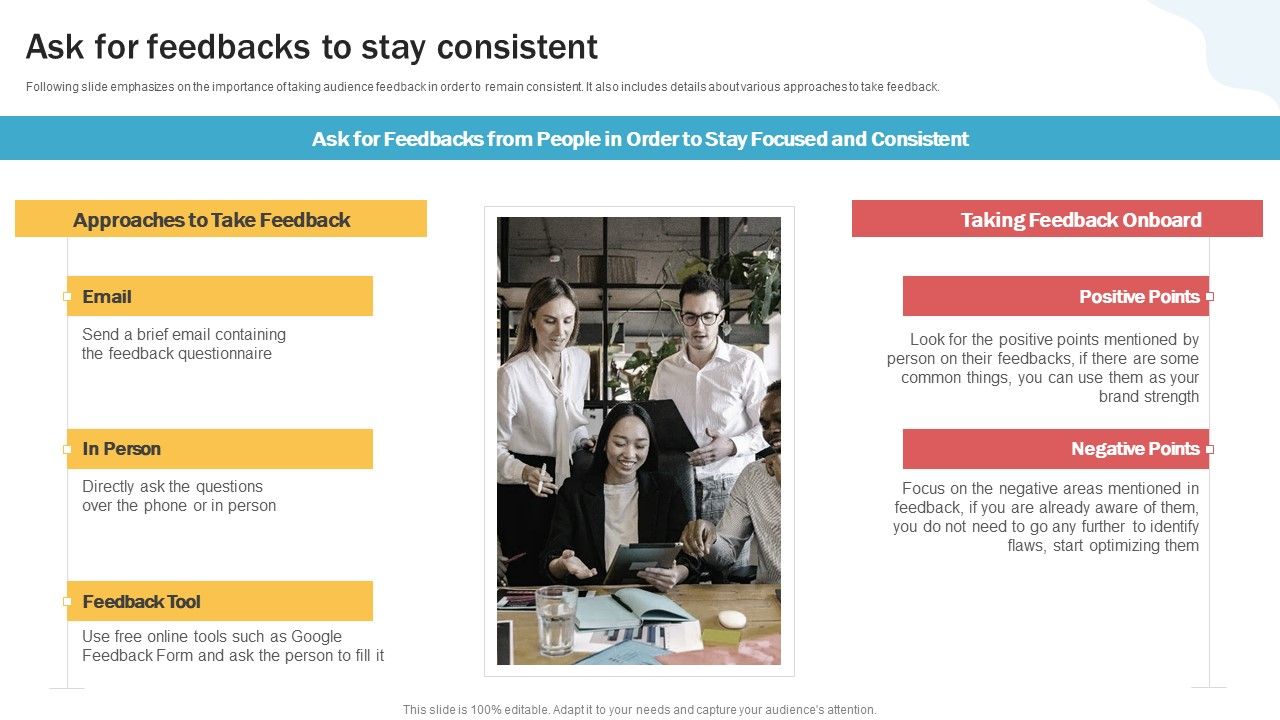 Ask for feedbacks to stay consistent

Following slide emphasizes on the importance of taking audience feedback in order to remain consistent. It also includes details about various approaches to take feedback.

Ask for Feedbacks from People in Order to Stay Focused and Consistent

Approaches to Take Feedback

Email

Send a brief email containing the feedback questionnaire

In Person

Directly ask the questions over the phone or in person

Feedback Tool

Use free online tools such as Google Feedback Form and ask the person to fill it

Taking Feedback Onboard

Positive Points

Look for the positive points mentioned by person on their feedbacks, if there are some common things, you can use them as your brand strength

Negative Points

Focus on the negative areas mentioned in feedback, if you are already aware of them, you do not need to go any further to identify flaws, start optimizing them

This slide is 100% editable. Adapt it to your needs and capture your audience's attention.