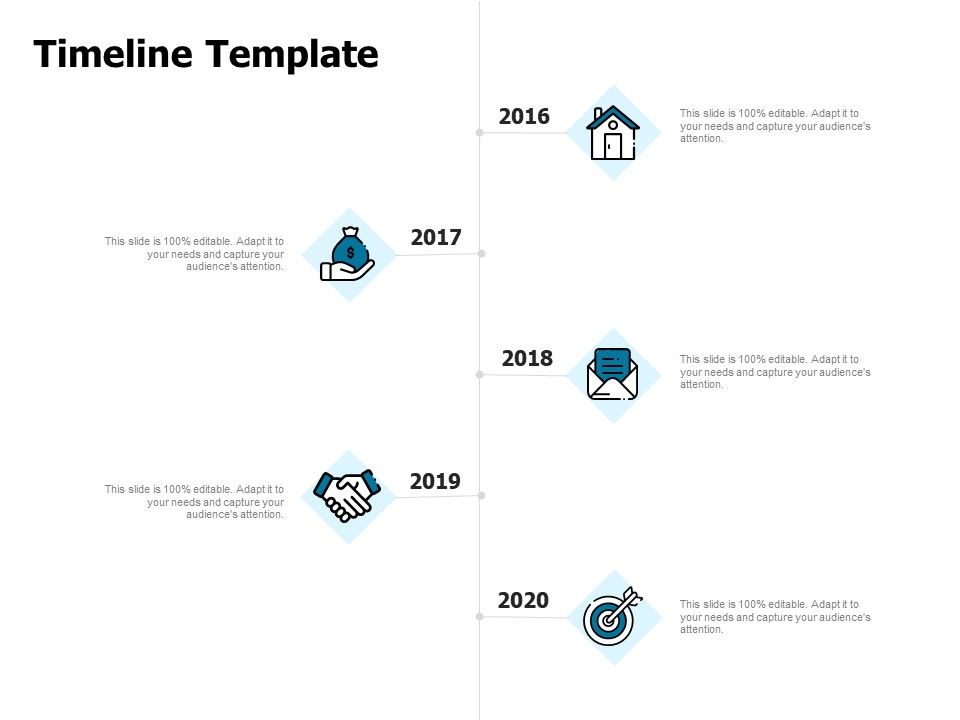 Timeline Template

2016

This slide is 100% editable. Adapt it to your needs and capture your audience's attention.

This slide is 100% editable. Adapt it to your needs and capture your audience's attention.

2017

2018

This slide is 100% editable. Adapt it to your needs and capture your audience's attention.

This slide is 100% editable. Adapt it to your needs and capture your audience's attention.

2019

2020

This slide is 100% editable. Adapt it to your needs and capture your audience's attention.