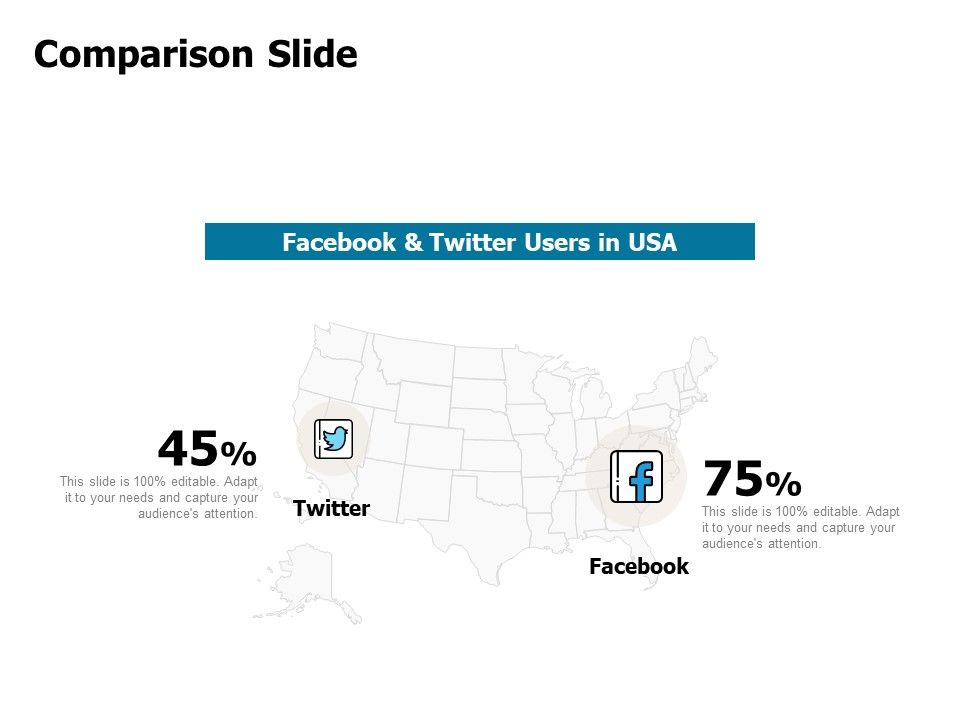 Comparison Slide

Facebook & Twitter Users in USA

45%
This slide is 100% editable. Adapt it to your needs and capture your audience's attention.

Twitter

75%
This slide is 100% editable. Adapt it to your needs and capture your audience's attention.

Facebook