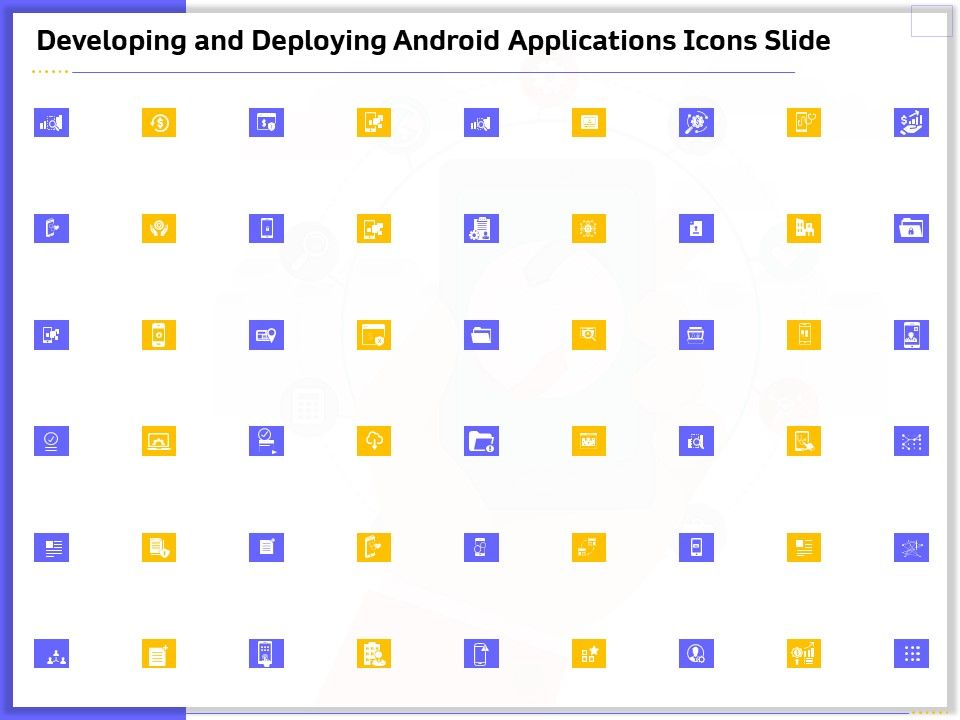 Developing and Deploying Android Applications Icons Slide