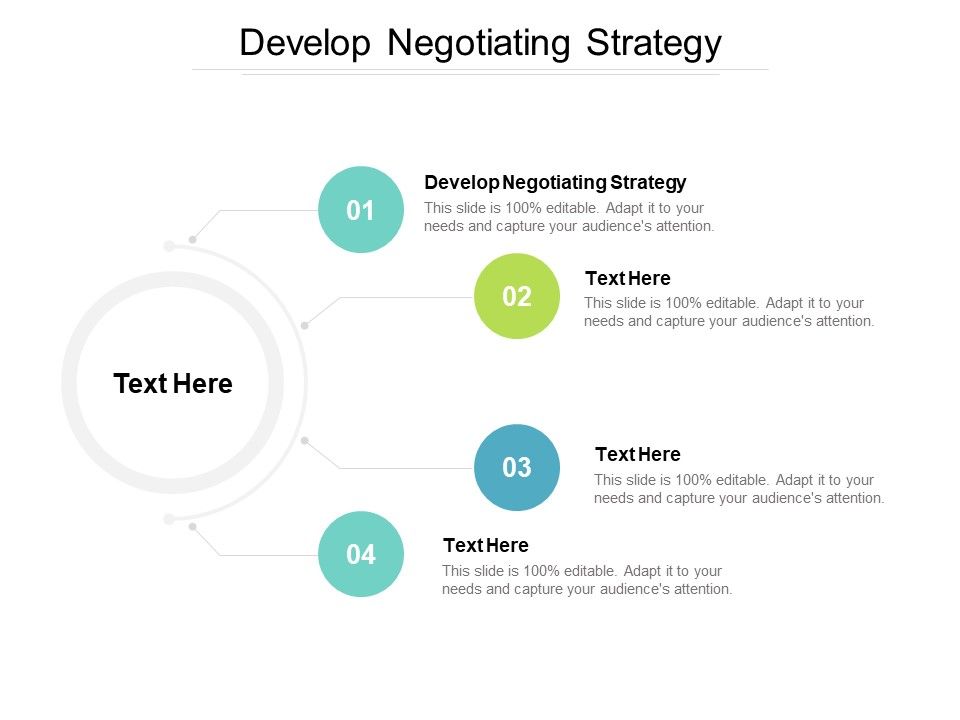 Develop Negotiating Strategy

Text Here

01

Develop Negotiating Strategy
This slide is 100% editable. Adapt it to your needs and capture your audience's attention.

02

Text Here
This slide is 100% editable. Adapt it to your needs and capture your audience's attention.

03

Text Here
This slide is 100% editable. Adapt it to your needs and capture your audience's attention.

04

Text Here
This slide is 100% editable. Adapt it to your needs and capture your audience's attention.