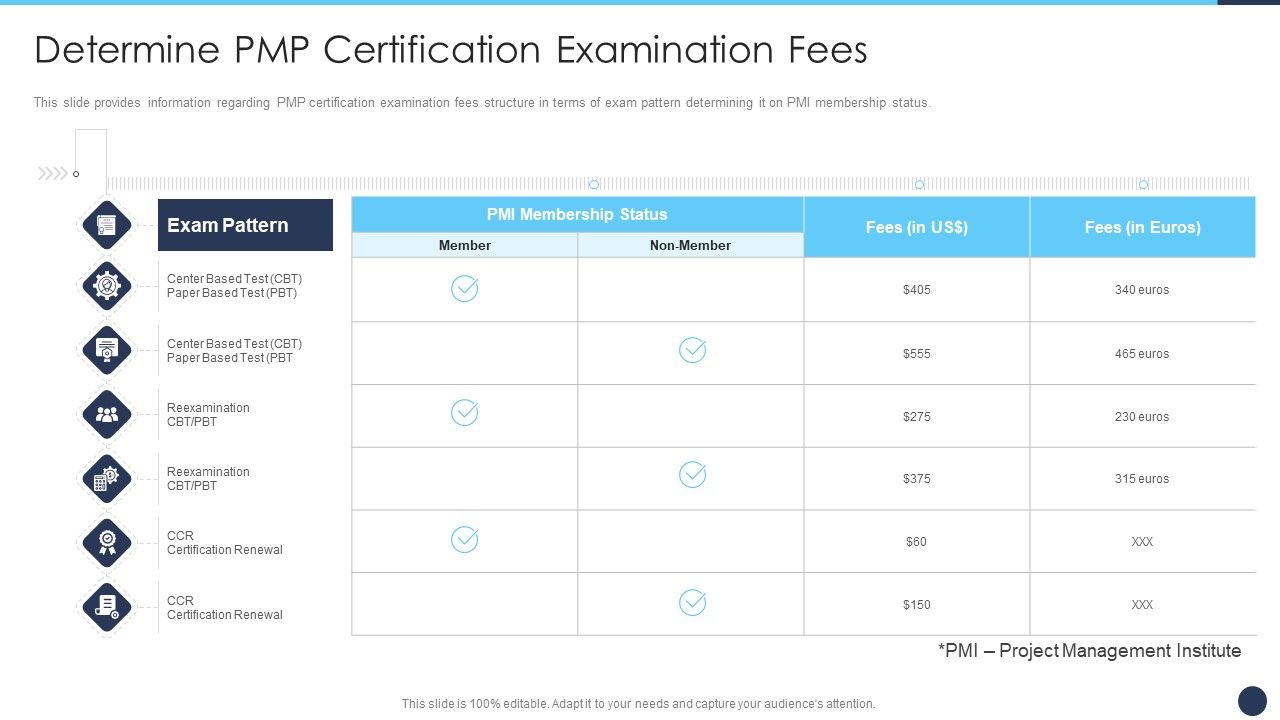 Determine PMP Certification Examination Fees

This slide provides information regarding PMP certification examination fees structure in terms of exam pattern determining it on PMI membership status.

| Exam Pattern | PMI Membership Status: Member | PMI Membership Status: Non-Member | Fees (in US$) | Fees (in Euros) |
|---|---|---|---|---|
| Center Based Test (CBT) Paper Based Test (PBT) | ✓ | | $405 | 340 euros |
| Center Based Test (CBT) Paper Based Test (PBT | | ✓ | $555 | 465 euros |
| Reexamination CBT/PBT | ✓ | | $275 | 230 euros |
| Reexamination CBT/PBT | | ✓ | $375 | 315 euros |
| CCR Certification Renewal | ✓ | | $60 | XXX |
| CCR Certification Renewal | | ✓ | $150 | XXX |

*PMI – Project Management Institute

This slide is 100% editable. Adapt it to your needs and capture your audience's attention.