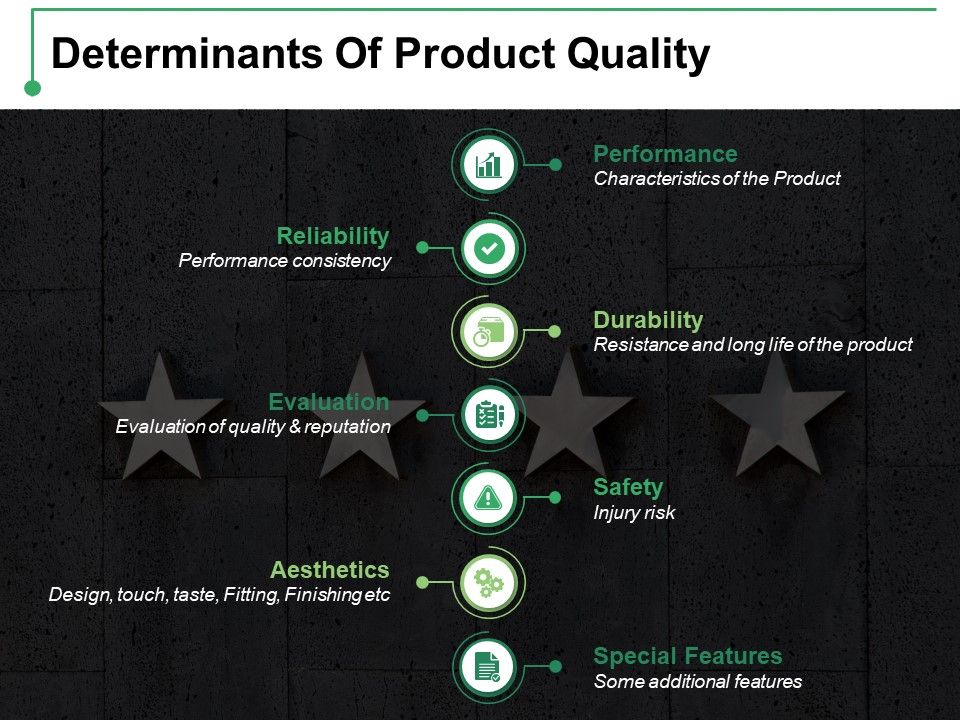 Determinants Of Product Quality

Performance
Characteristics of the Product

Reliability
Performance consistency

Durability
Resistance and long life of the product

Evaluation
Evaluation of quality & reputation

Safety
Injury risk

Aesthetics
Design, touch, taste, Fitting, Finishing etc

Special Features
Some additional features