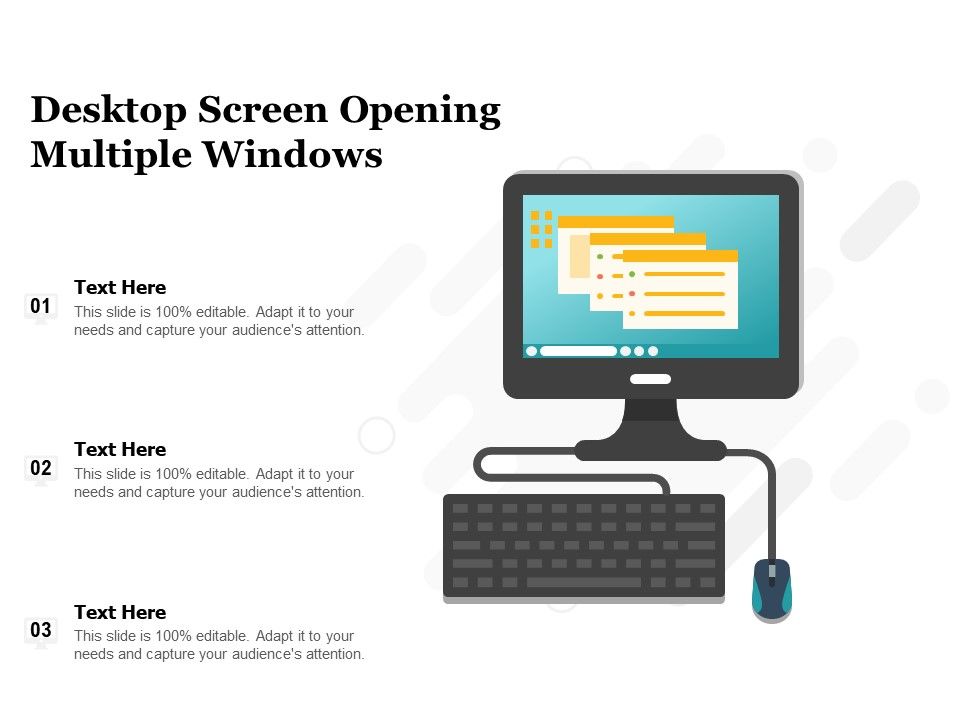 Desktop Screen Opening Multiple Windows

01
Text Here
This slide is 100% editable. Adapt it to your needs and capture your audience's attention.

02
Text Here
This slide is 100% editable. Adapt it to your needs and capture your audience's attention.

03
Text Here
This slide is 100% editable. Adapt it to your needs and capture your audience's attention.