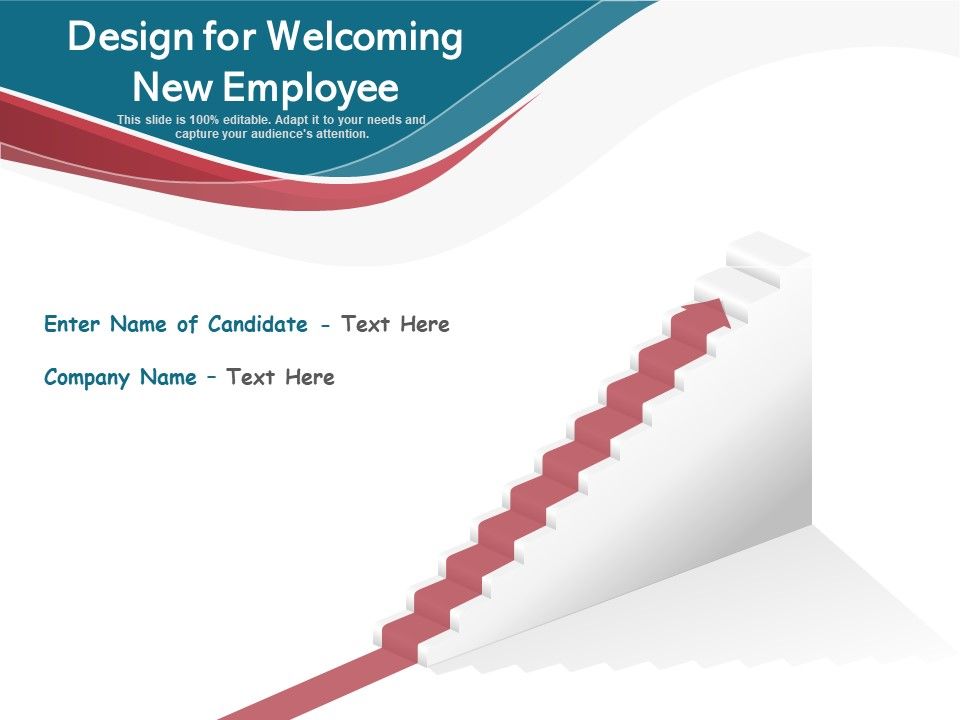 Design for Welcoming New Employee

This slide is 100% editable. Adapt it to your needs and capture your audience's attention.

Enter Name of Candidate - Text Here

Company Name – Text Here