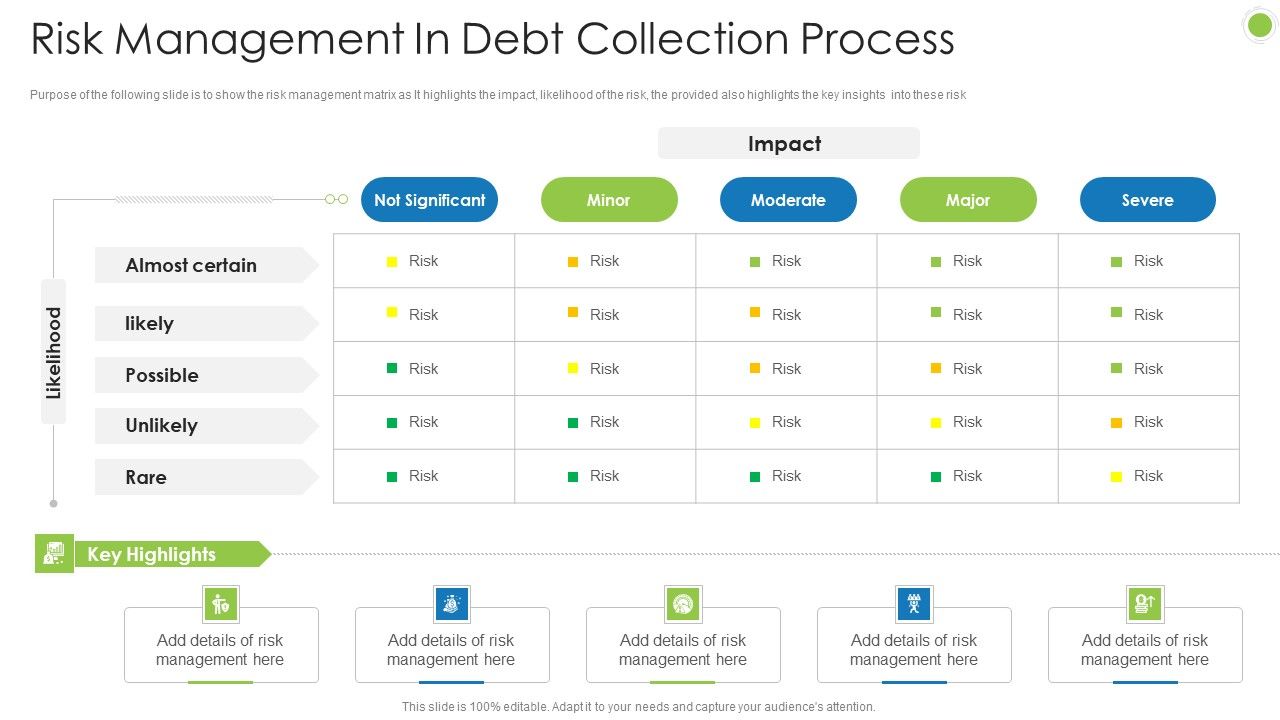 Risk Management In Debt Collection Process

Purpose of the following slide is to show the risk management matrix as It highlights the impact, likelihood of the risk, the provided also highlights the key insights into these risk

Impact

Likelihood

| | Not Significant | Minor | Moderate | Major | Severe |
|---|---|---|---|---|---|
| Almost certain | Risk | Risk | Risk | Risk | Risk |
| likely | Risk | Risk | Risk | Risk | Risk |
| Possible | Risk | Risk | Risk | Risk | Risk |
| Unlikely | Risk | Risk | Risk | Risk | Risk |
| Rare | Risk | Risk | Risk | Risk | Risk |

Key Highlights

Add details of risk management here

Add details of risk management here

Add details of risk management here

Add details of risk management here

Add details of risk management here

This slide is 100% editable. Adapt it to your needs and capture your audience's attention.