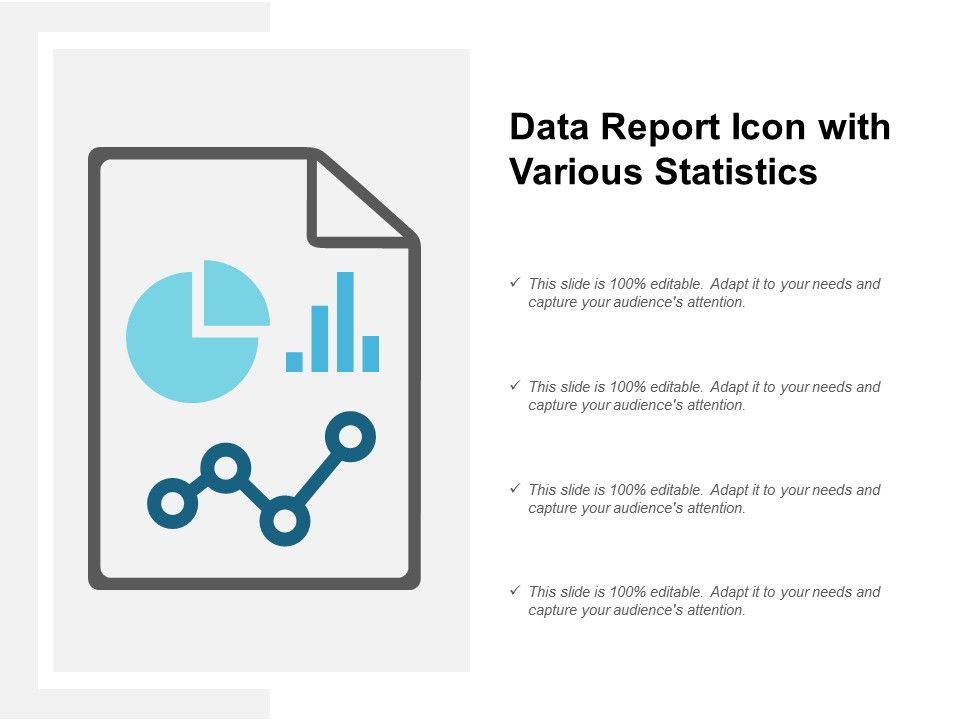 Data Report Icon with Various Statistics

✓ This slide is 100% editable. Adapt it to your needs and capture your audience's attention.

✓ This slide is 100% editable. Adapt it to your needs and capture your audience's attention.

✓ This slide is 100% editable. Adapt it to your needs and capture your audience's attention.

✓ This slide is 100% editable. Adapt it to your needs and capture your audience's attention.