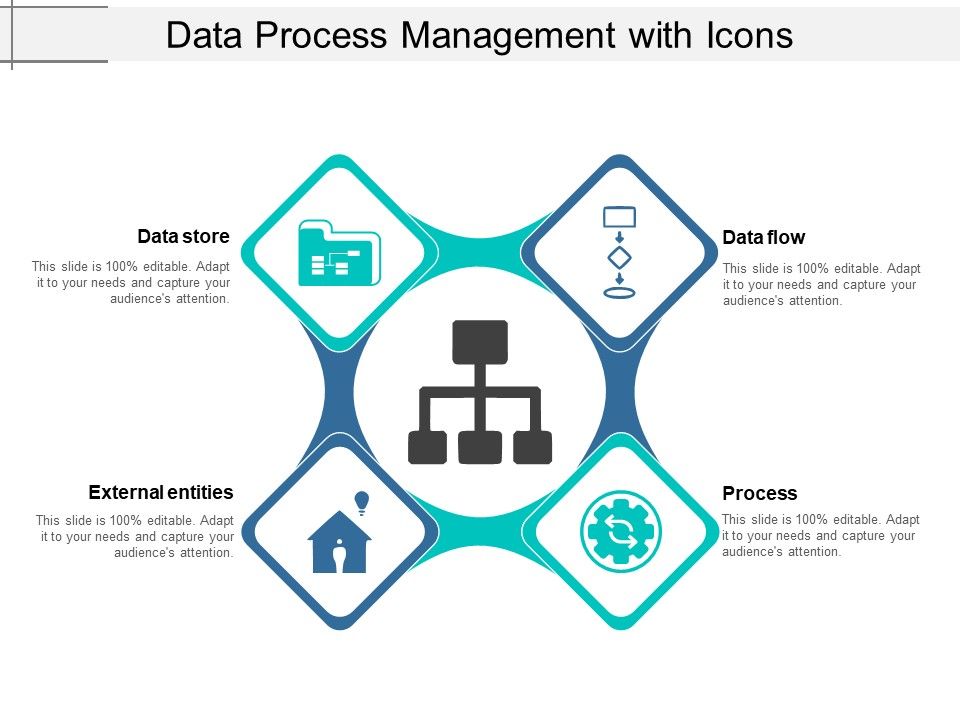 Data Process Management with Icons

Data store

This slide is 100% editable. Adapt it to your needs and capture your audience's attention.

Data flow

This slide is 100% editable. Adapt it to your needs and capture your audience's attention.

External entities

This slide is 100% editable. Adapt it to your needs and capture your audience's attention.

Process

This slide is 100% editable. Adapt it to your needs and capture your audience's attention.