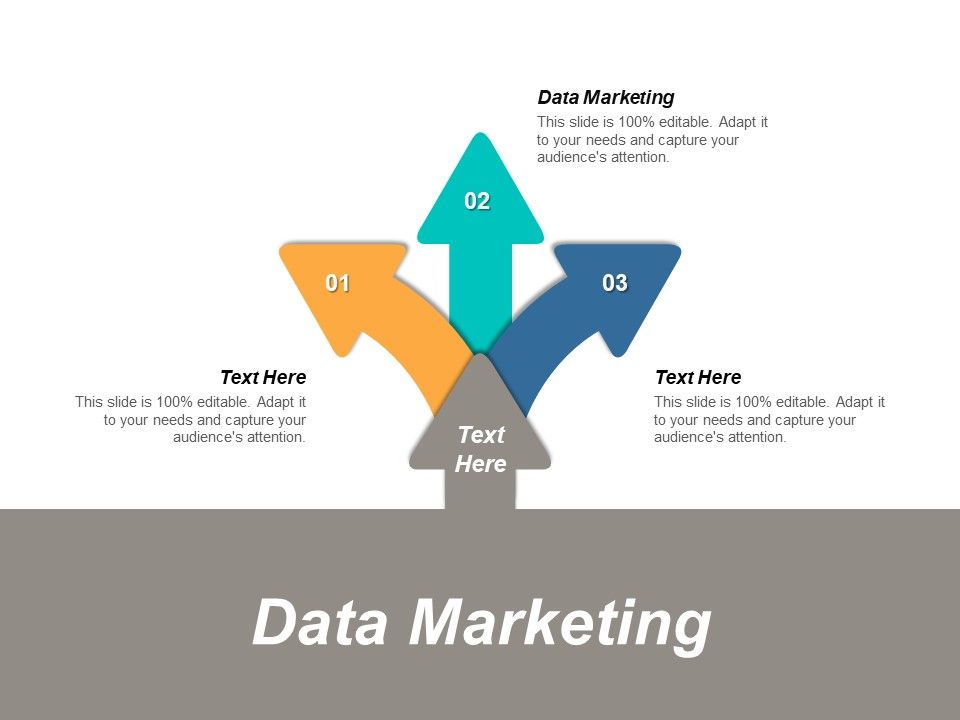 Data Marketing
This slide is 100% editable. Adapt it to your needs and capture your audience's attention.

02

01

03

Text Here
This slide is 100% editable. Adapt it to your needs and capture your audience's attention.

Text Here
This slide is 100% editable. Adapt it to your needs and capture your audience's attention.

Text Here

Data Marketing