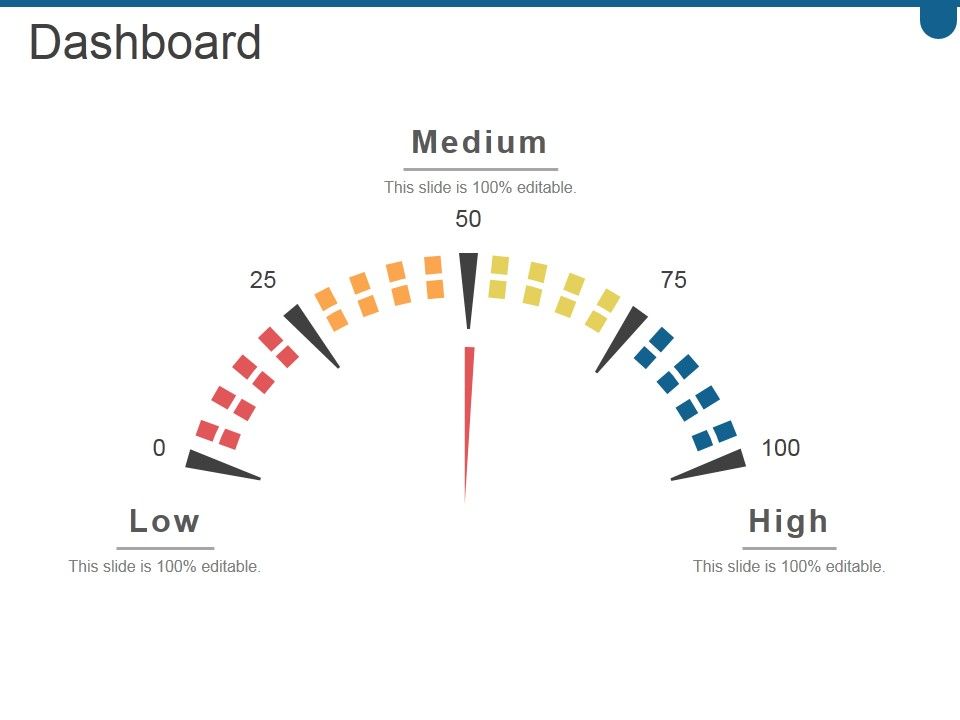 Dashboard

Medium

This slide is 100% editable.

50

25

75

0

100

Low

This slide is 100% editable.

High

This slide is 100% editable.