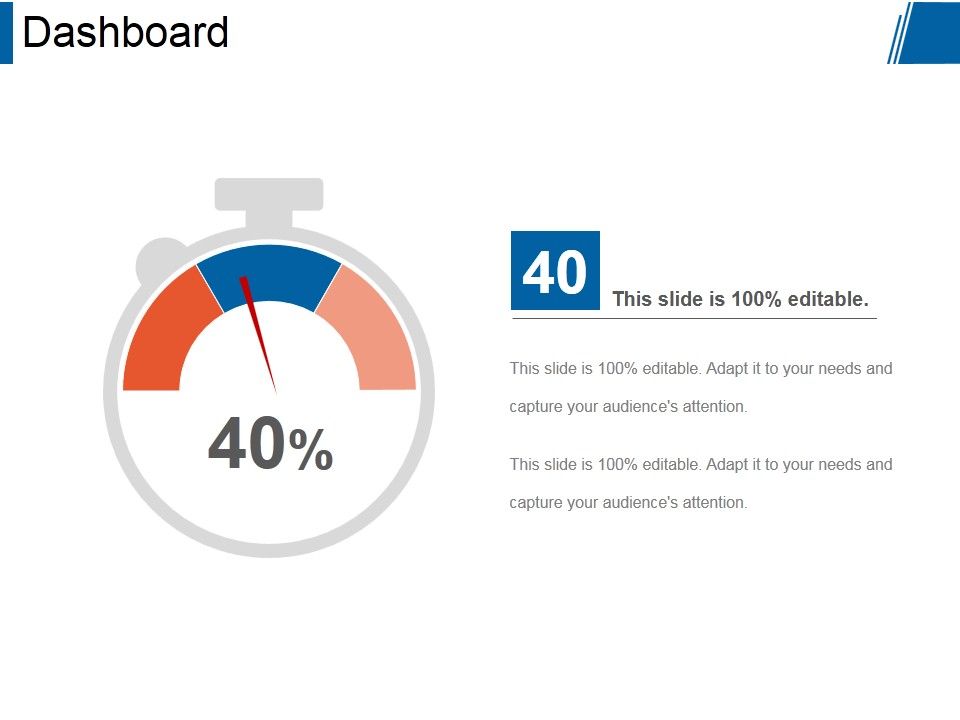 Dashboard

40%

40 This slide is 100% editable.

This slide is 100% editable. Adapt it to your needs and capture your audience's attention.

This slide is 100% editable. Adapt it to your needs and capture your audience's attention.