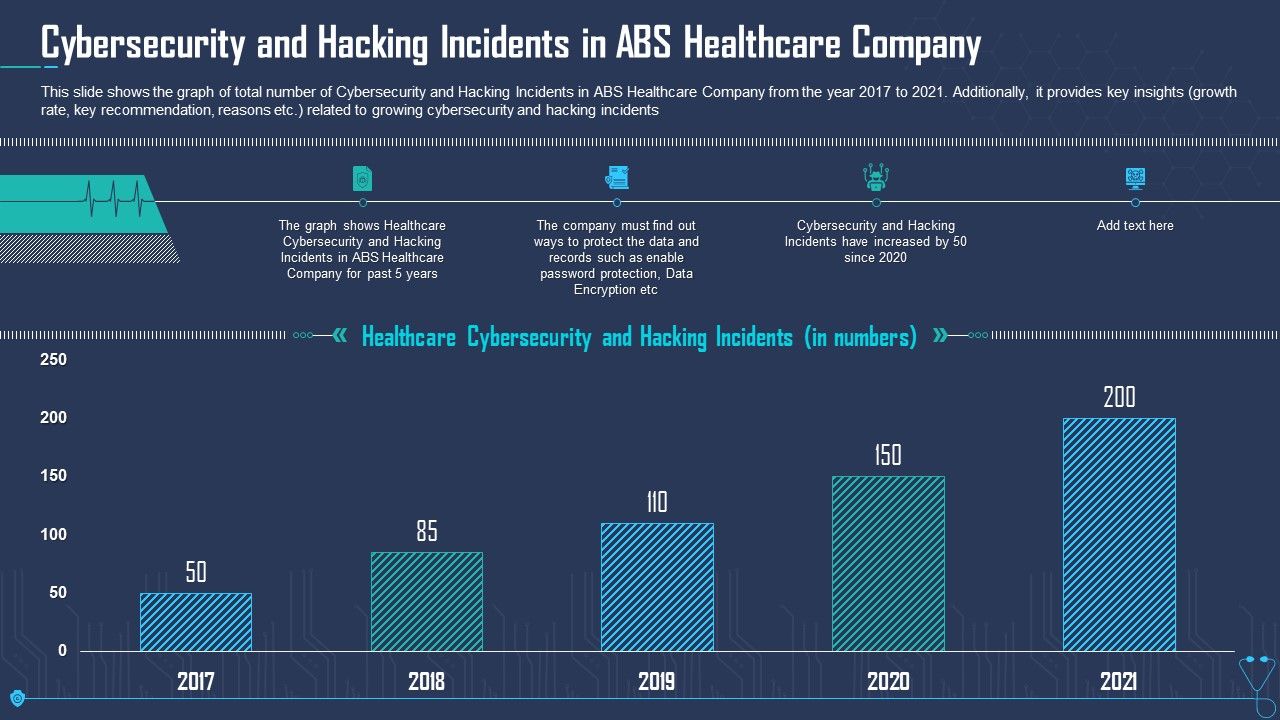 Cybersecurity and Hacking Incidents in ABS Healthcare Company

This slide shows the graph of total number of Cybersecurity and Hacking Incidents in ABS Healthcare Company from the year 2017 to 2021. Additionally, it provides key insights (growth rate, key recommendation, reasons etc.) related to growing cybersecurity and hacking incidents

The graph shows Healthcare Cybersecurity and Hacking Incidents in ABS Healthcare Company for past 5 years

The company must find out ways to protect the data and records such as enable password protection, Data Encryption etc

Cybersecurity and Hacking Incidents have increased by 50 since 2020

Add text here

« Healthcare Cybersecurity and Hacking Incidents (in numbers) »

250
200
150
100
50
0

50
85
110
150
200

2017
2018
2019
2020
2021