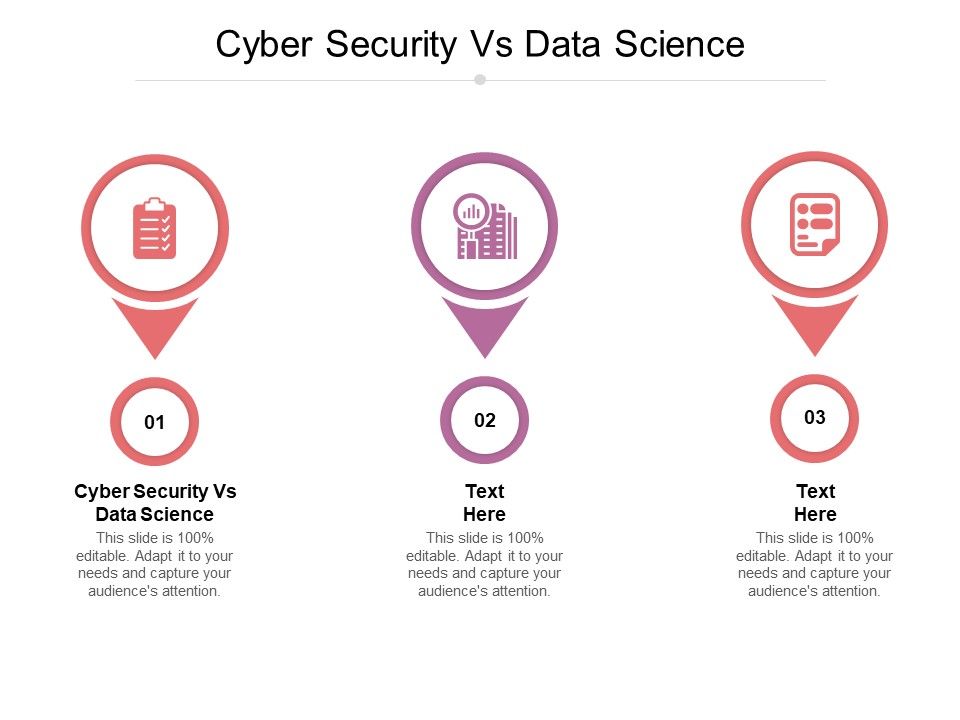 Cyber Security Vs Data Science

01

Cyber Security Vs Data Science

This slide is 100% editable. Adapt it to your needs and capture your audience's attention.

02

Text Here

This slide is 100% editable. Adapt it to your needs and capture your audience's attention.

03

Text Here

This slide is 100% editable. Adapt it to your needs and capture your audience's attention.