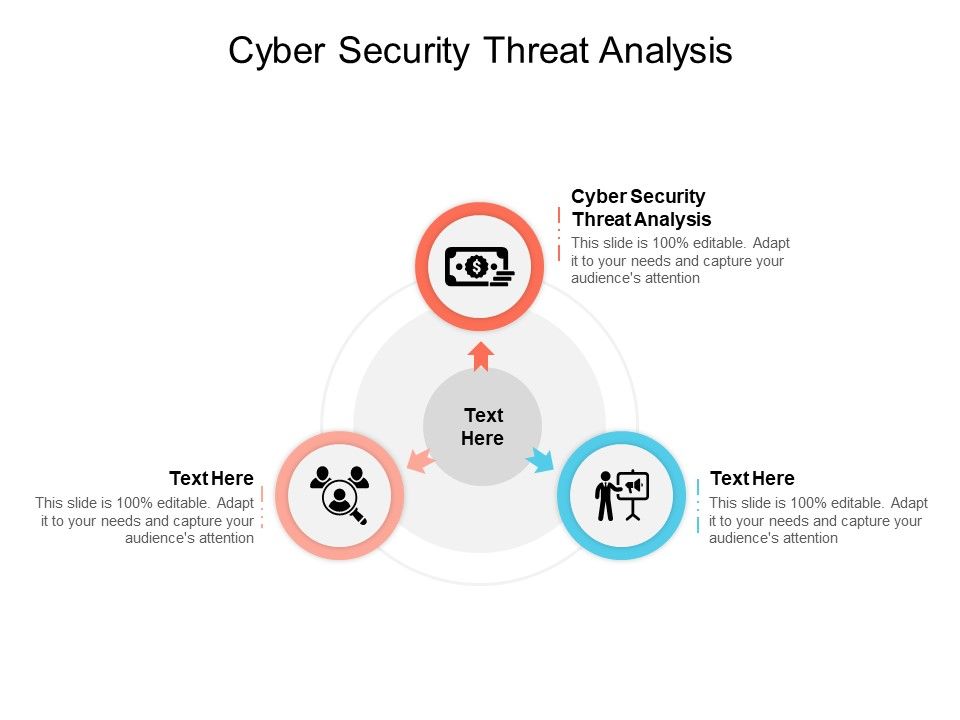 Cyber Security Threat Analysis

Cyber Security Threat Analysis
This slide is 100% editable. Adapt it to your needs and capture your audience's attention

Text Here

Text Here
This slide is 100% editable. Adapt it to your needs and capture your audience's attention

Text Here
This slide is 100% editable. Adapt it to your needs and capture your audience's attention