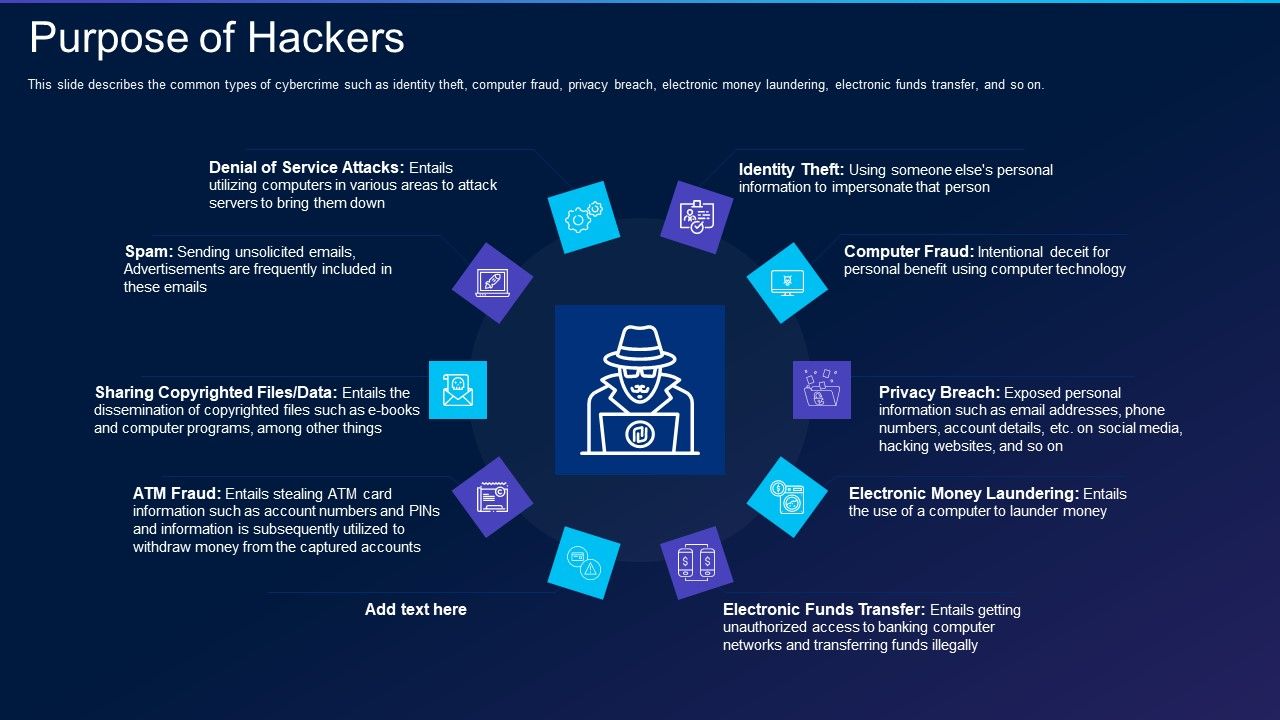 Purpose of Hackers

This slide describes the common types of cybercrime such as identity theft, computer fraud, privacy breach, electronic money laundering, electronic funds transfer, and so on.

Denial of Service Attacks: Entails utilizing computers in various areas to attack servers to bring them down

Spam: Sending unsolicited emails, Advertisements are frequently included in these emails

Sharing Copyrighted Files/Data: Entails the dissemination of copyrighted files such as e-books and computer programs, among other things

ATM Fraud: Entails stealing ATM card information such as account numbers and PINs and information is subsequently utilized to withdraw money from the captured accounts

Add text here

Identity Theft: Using someone else's personal information to impersonate that person

Computer Fraud: Intentional deceit for personal benefit using computer technology

Privacy Breach: Exposed personal information such as email addresses, phone numbers, account details, etc. on social media, hacking websites, and so on

Electronic Money Laundering: Entails the use of a computer to launder money

Electronic Funds Transfer: Entails getting unauthorized access to banking computer networks and transferring funds illegally