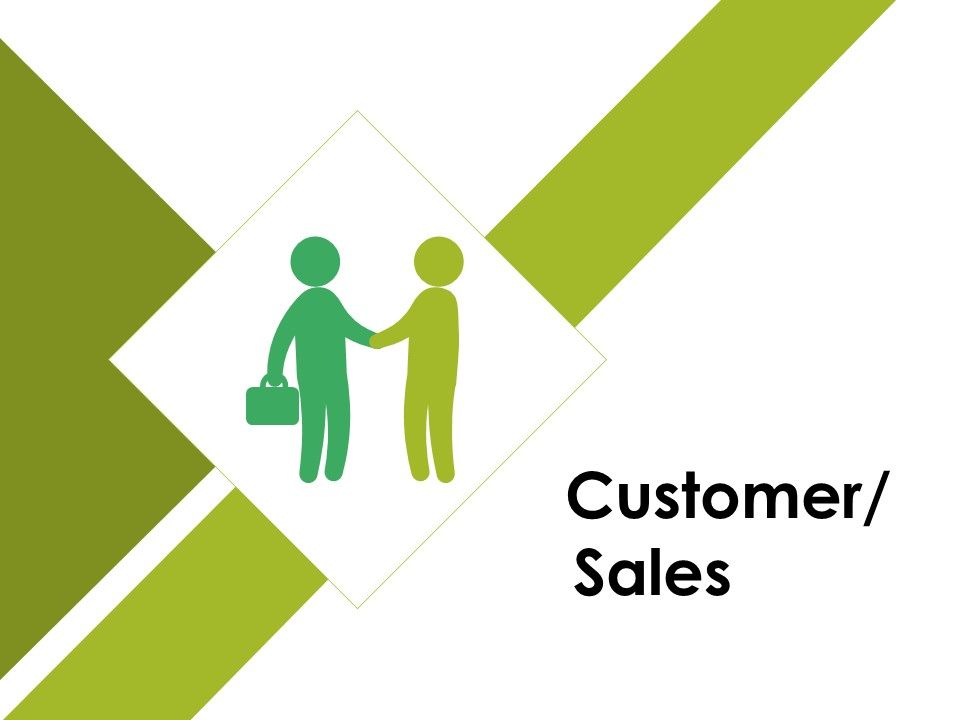 Customer/
Sales