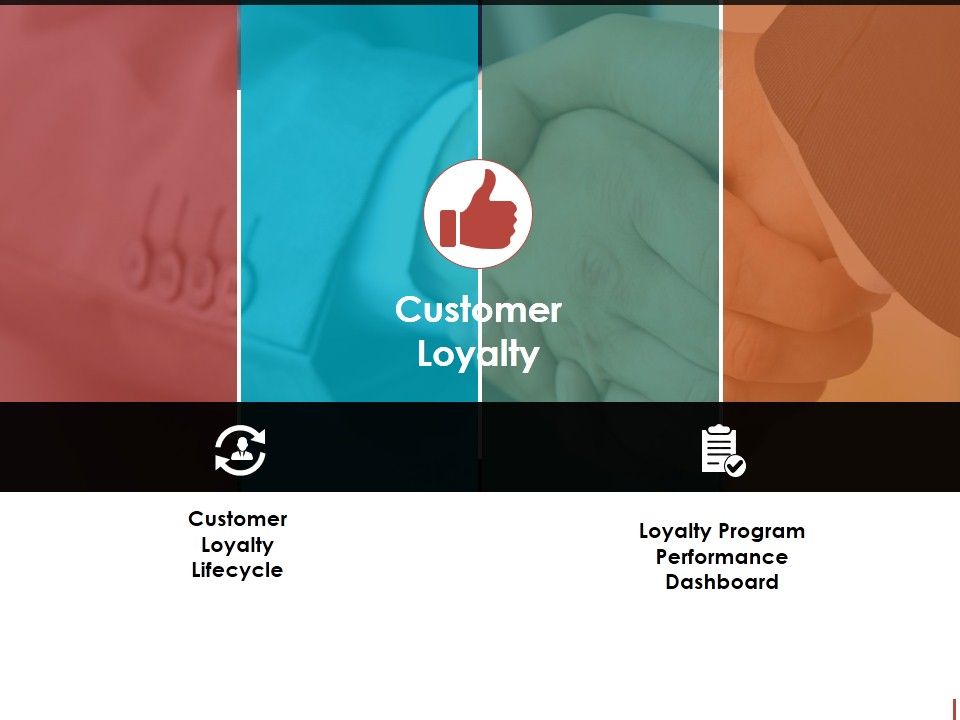 Customer Loyalty

Customer Loyalty Lifecycle

Loyalty Program Performance Dashboard