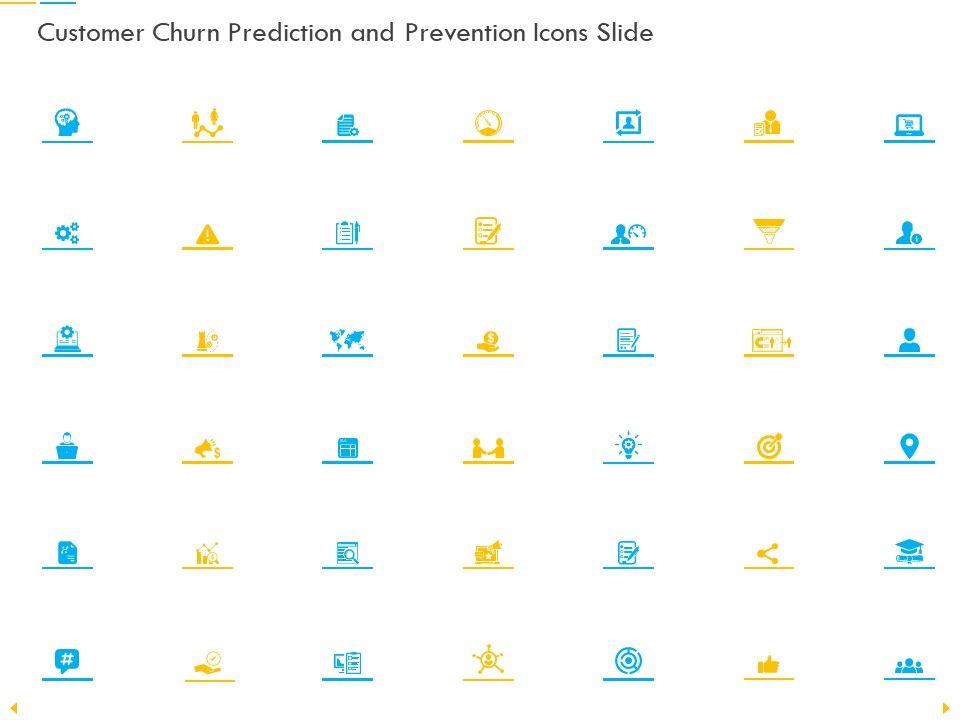 Customer Churn Prediction and Prevention Icons Slide