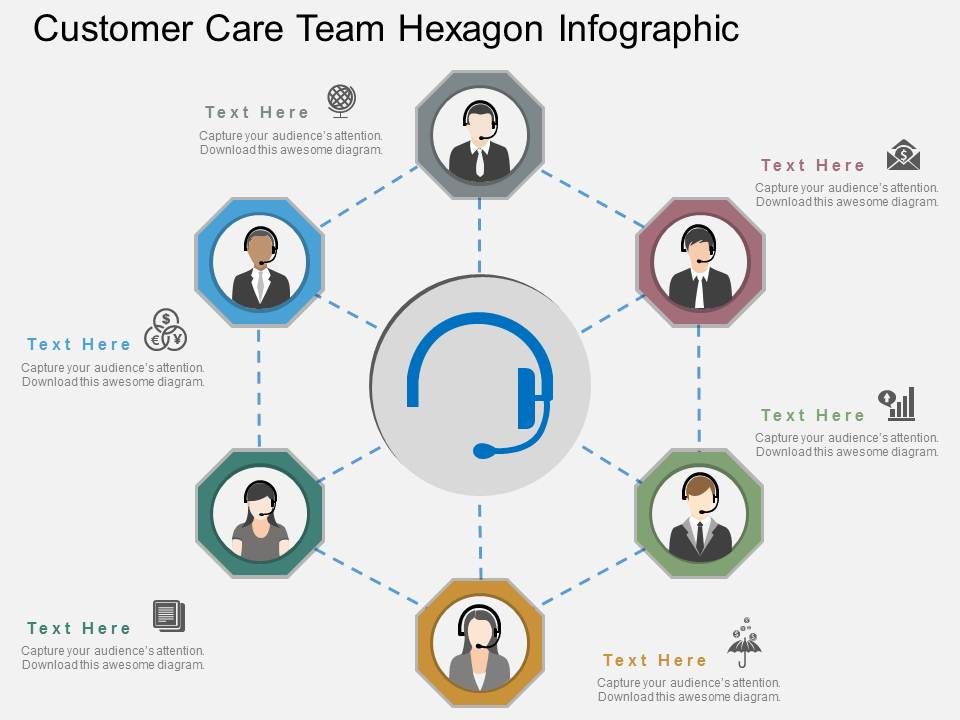 Customer Care Team Hexagon Infographic

Text Here
Capture your audience's attention. Download this awesome diagram.

Text Here
Capture your audience's attention. Download this awesome diagram.

Text Here
Capture your audience's attention. Download this awesome diagram.

Text Here
Capture your audience's attention. Download this awesome diagram.

Text Here
Capture your audience's attention. Download this awesome diagram.

Text Here
Capture your audience's attention. Download this awesome diagram.