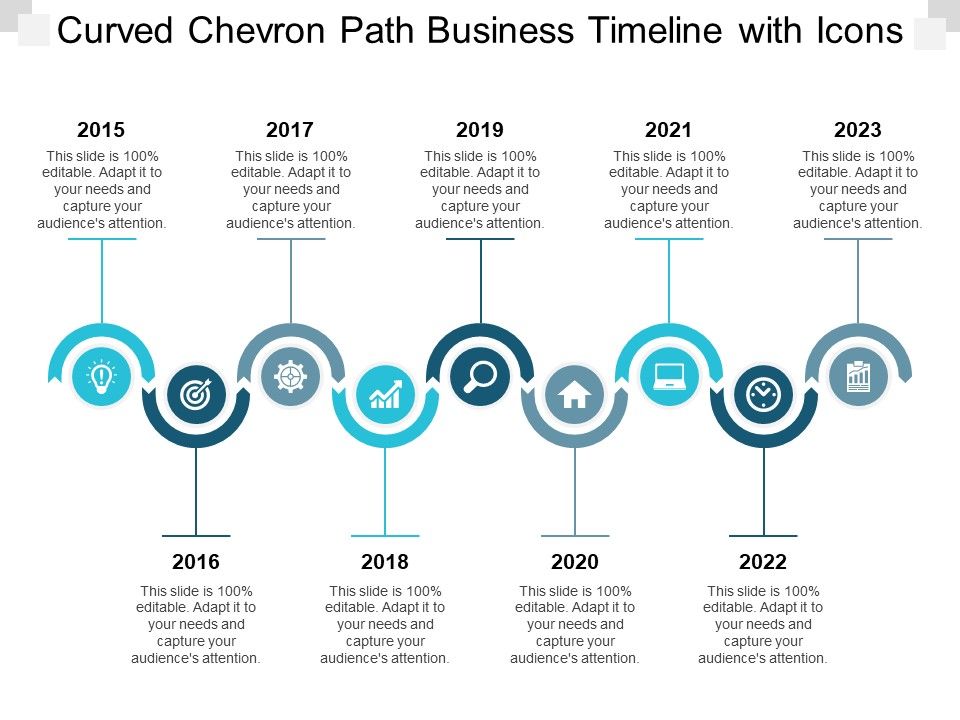 Curved Chevron Path Business Timeline with Icons

2015
This slide is 100% editable. Adapt it to your needs and capture your audience's attention.

2017
This slide is 100% editable. Adapt it to your needs and capture your audience's attention.

2019
This slide is 100% editable. Adapt it to your needs and capture your audience's attention.

2021
This slide is 100% editable. Adapt it to your needs and capture your audience's attention.

2023
This slide is 100% editable. Adapt it to your needs and capture your audience's attention.

2016
This slide is 100% editable. Adapt it to your needs and capture your audience's attention.

2018
This slide is 100% editable. Adapt it to your needs and capture your audience's attention.

2020
This slide is 100% editable. Adapt it to your needs and capture your audience's attention.

2022
This slide is 100% editable. Adapt it to your needs and capture your audience's attention.