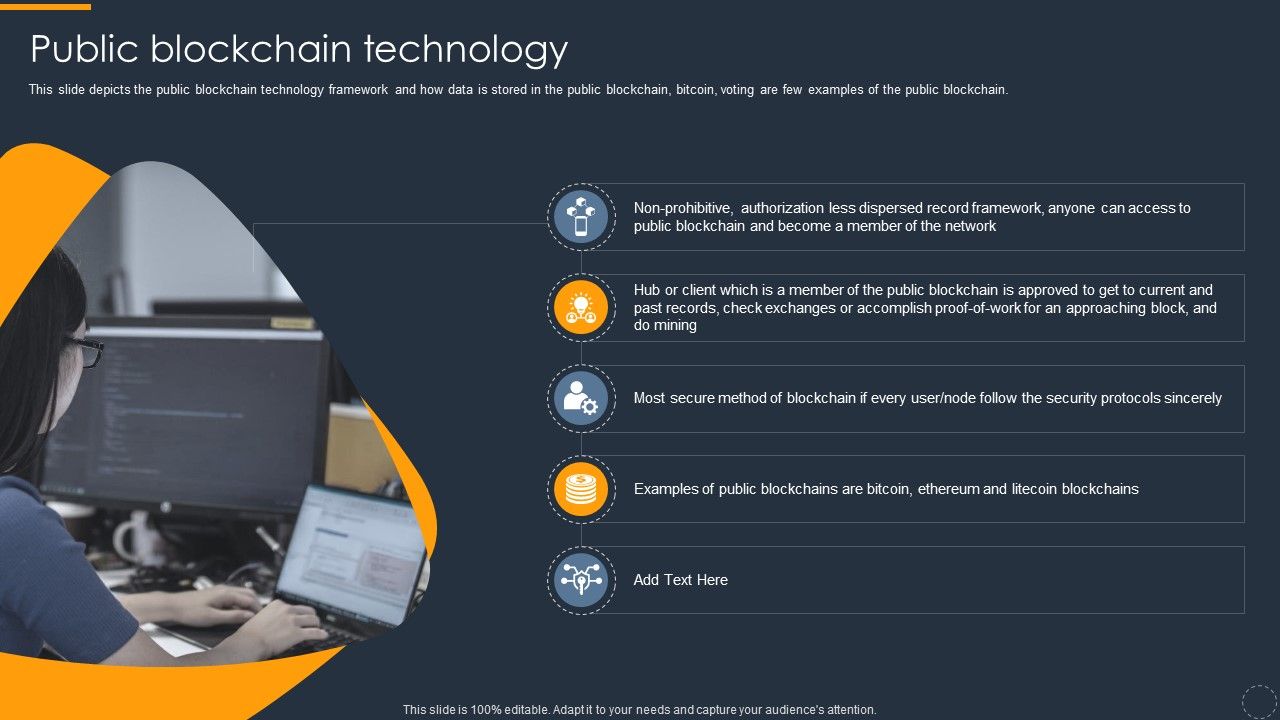 Public blockchain technology

This slide depicts the public blockchain technology framework and how data is stored in the public blockchain, bitcoin, voting are few examples of the public blockchain.

Non-prohibitive, authorization less dispersed record framework, anyone can access to public blockchain and become a member of the network

Hub or client which is a member of the public blockchain is approved to get to current and past records, check exchanges or accomplish proof-of-work for an approaching block, and do mining

Most secure method of blockchain if every user/node follow the security protocols sincerely

Examples of public blockchains are bitcoin, ethereum and litecoin blockchains

Add Text Here

This slide is 100% editable. Adapt it to your needs and capture your audience's attention.