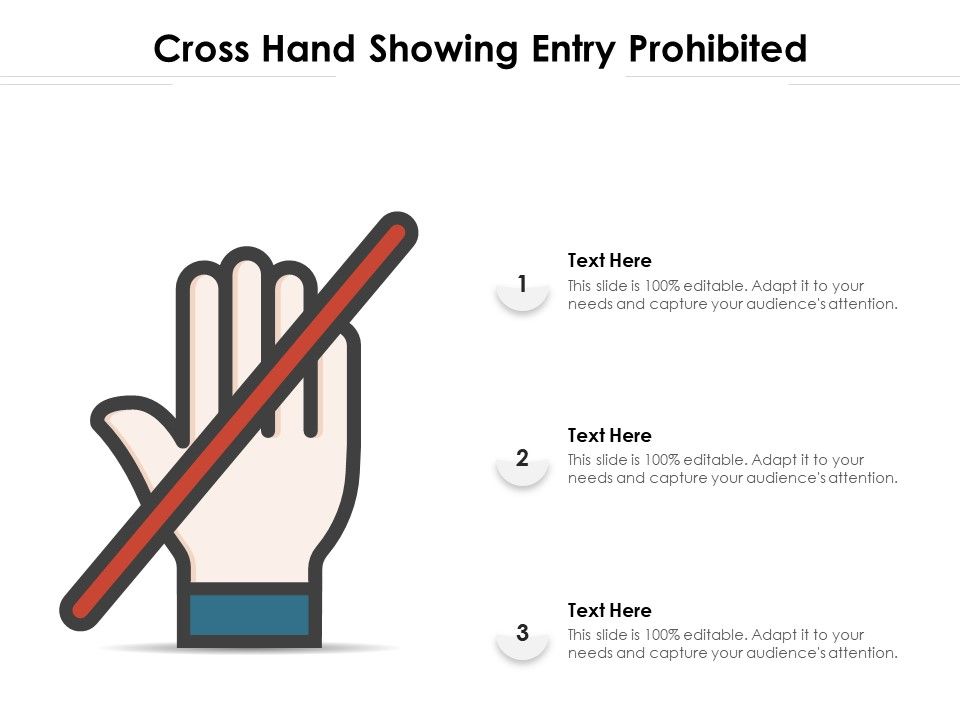 Cross Hand Showing Entry Prohibited

1
Text Here
This slide is 100% editable. Adapt it to your needs and capture your audience's attention.

2
Text Here
This slide is 100% editable. Adapt it to your needs and capture your audience's attention.

3
Text Here
This slide is 100% editable. Adapt it to your needs and capture your audience's attention.