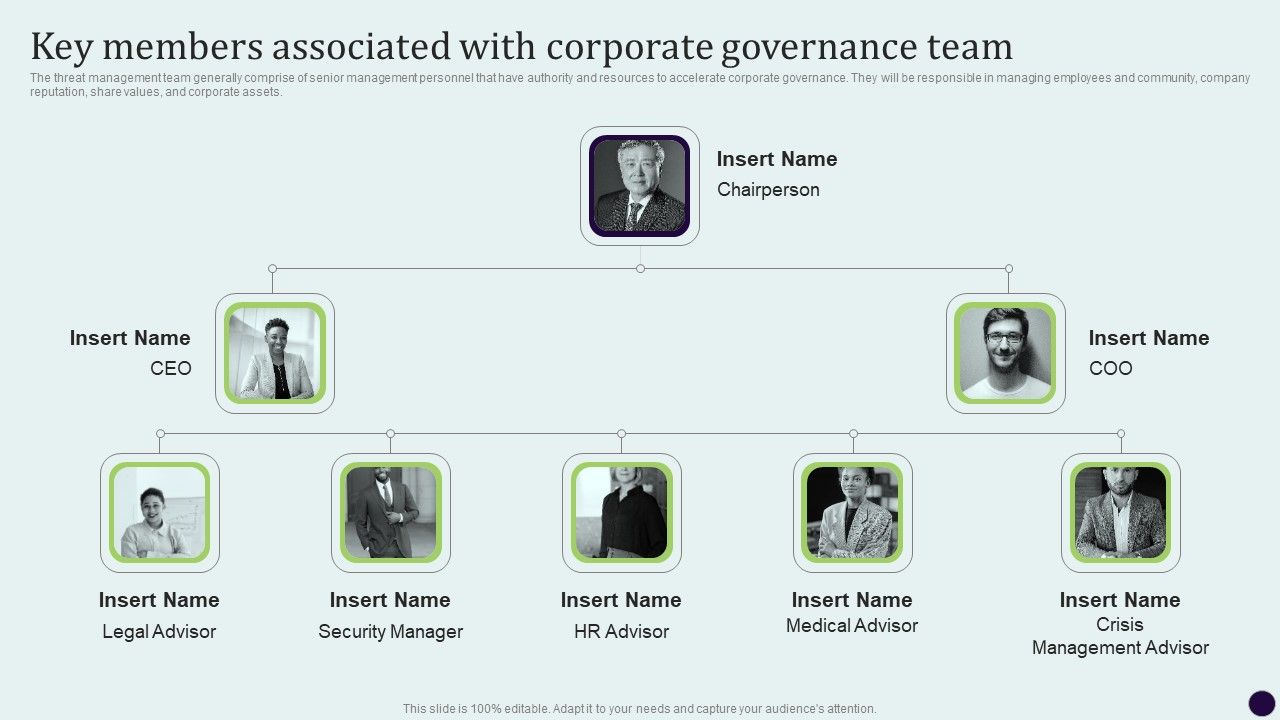 Key members associated with corporate governance team

The threat management team generally comprise of senior management personnel that have authority and resources to accelerate corporate governance. They will be responsible in managing employees and community, company reputation, share values, and corporate assets.

Insert Name
Chairperson

Insert Name
CEO

Insert Name
COO

Insert Name
Legal Advisor

Insert Name
Security Manager

Insert Name
HR Advisor

Insert Name
Medical Advisor

Insert Name
Crisis Management Advisor

This slide is 100% editable. Adapt it to your needs and capture your audience's attention.