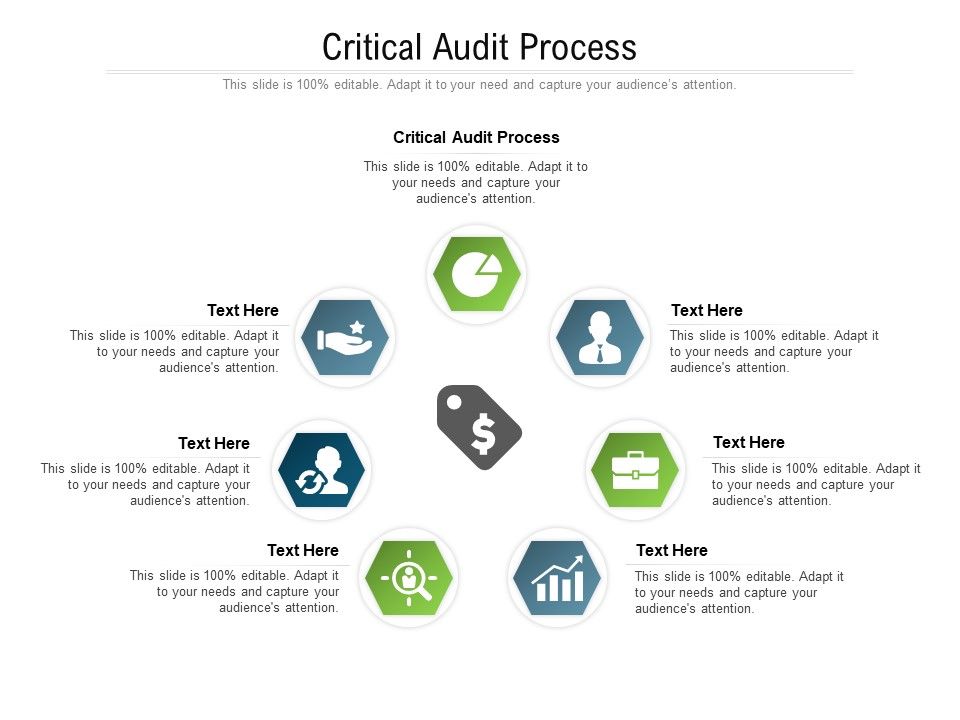 Critical Audit Process

This slide is 100% editable. Adapt it to your need and capture your audience's attention.

Critical Audit Process

This slide is 100% editable. Adapt it to your needs and capture your audience's attention.

Text Here

This slide is 100% editable. Adapt it to your needs and capture your audience's attention.

Text Here

This slide is 100% editable. Adapt it to your needs and capture your audience's attention.

Text Here

This slide is 100% editable. Adapt it to your needs and capture your audience's attention.

Text Here

This slide is 100% editable. Adapt it to your needs and capture your audience's attention.

Text Here

This slide is 100% editable. Adapt it to your needs and capture your audience's attention.

Text Here

This slide is 100% editable. Adapt it to your needs and capture your audience's attention.