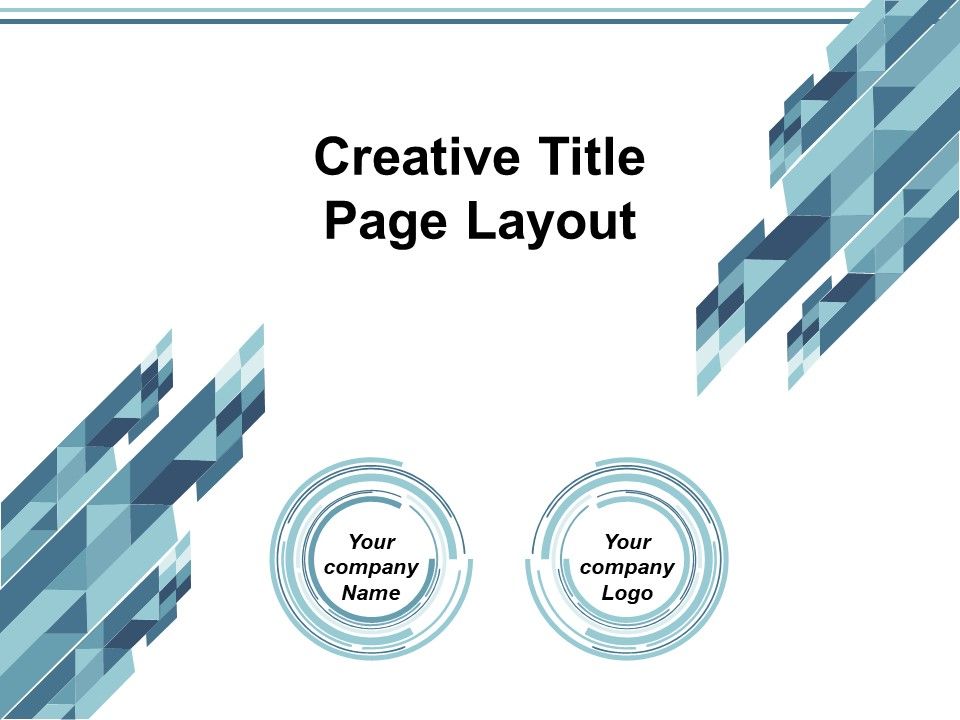 Creative Title Page Layout

Your company Name

Your company Logo