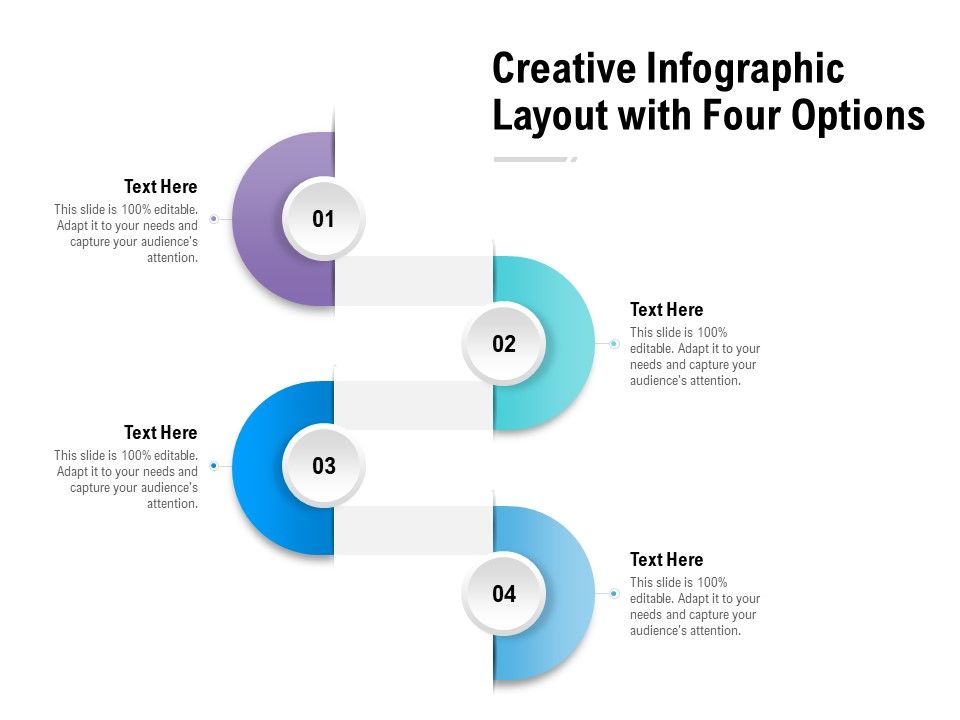 Creative Infographic Layout with Four Options

Text Here
This slide is 100% editable. Adapt it to your needs and capture your audience's attention.

01

02

Text Here
This slide is 100% editable. Adapt it to your needs and capture your audience's attention.

Text Here
This slide is 100% editable. Adapt it to your needs and capture your audience's attention.

03

04

Text Here
This slide is 100% editable. Adapt it to your needs and capture your audience's attention.