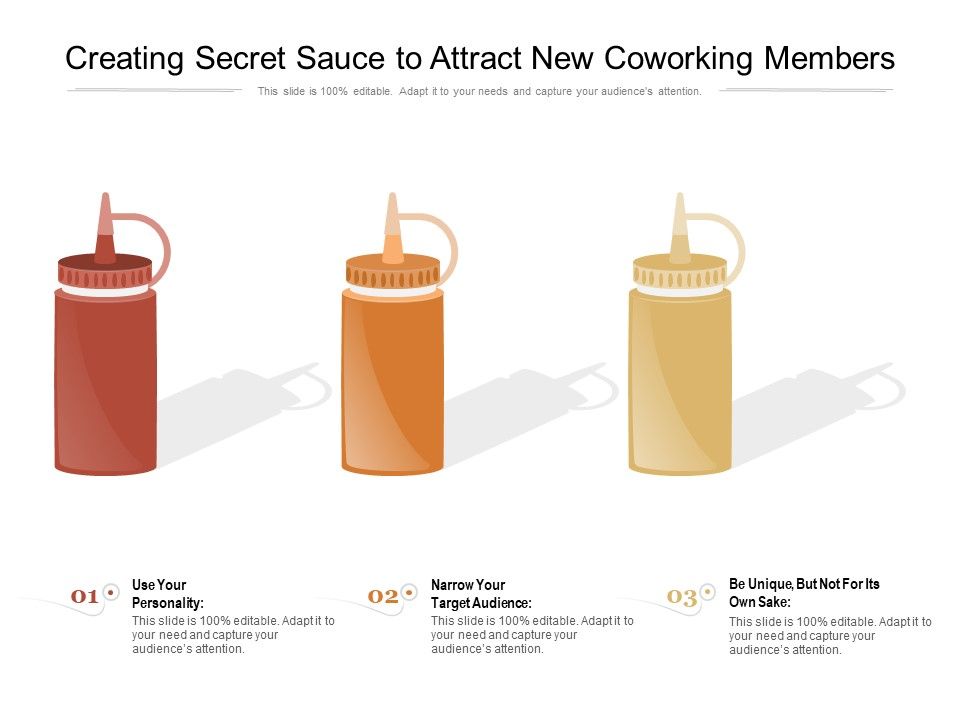 Creating Secret Sauce to Attract New Coworking Members

This slide is 100% editable. Adapt it to your needs and capture your audience's attention.

01

Use Your Personality:

This slide is 100% editable. Adapt it to your need and capture your audience's attention.

02

Narrow Your Target Audience:

This slide is 100% editable. Adapt it to your need and capture your audience's attention.

03

Be Unique, But Not For Its Own Sake:

This slide is 100% editable. Adapt it to your need and capture your audience's attention.