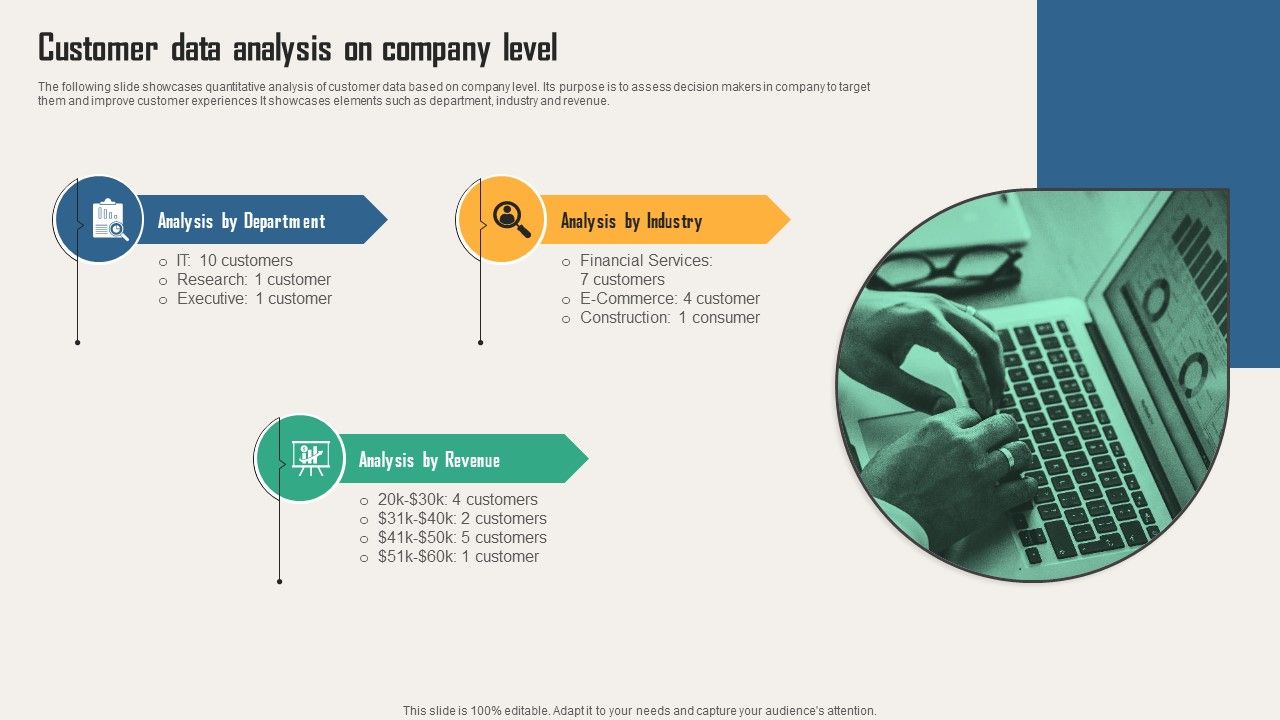 Customer data analysis on company level

The following slide showcases quantitative analysis of customer data based on company level. Its purpose is to assess decision makers in company to target them and improve customer experiences It showcases elements such as department, industry and revenue.

Analysis by Department

o IT: 10 customers
o Research: 1 customer
o Executive: 1 customer

Analysis by Industry

o Financial Services: 7 customers
o E-Commerce: 4 customer
o Construction: 1 consumer

Analysis by Revenue

o 20k-\$30k: 4 customers
o \$31k-\$40k: 2 customers
o \$41k-\$50k: 5 customers
o \$51k-\$60k: 1 customer

This slide is 100% editable. Adapt it to your needs and capture your audience's attention.