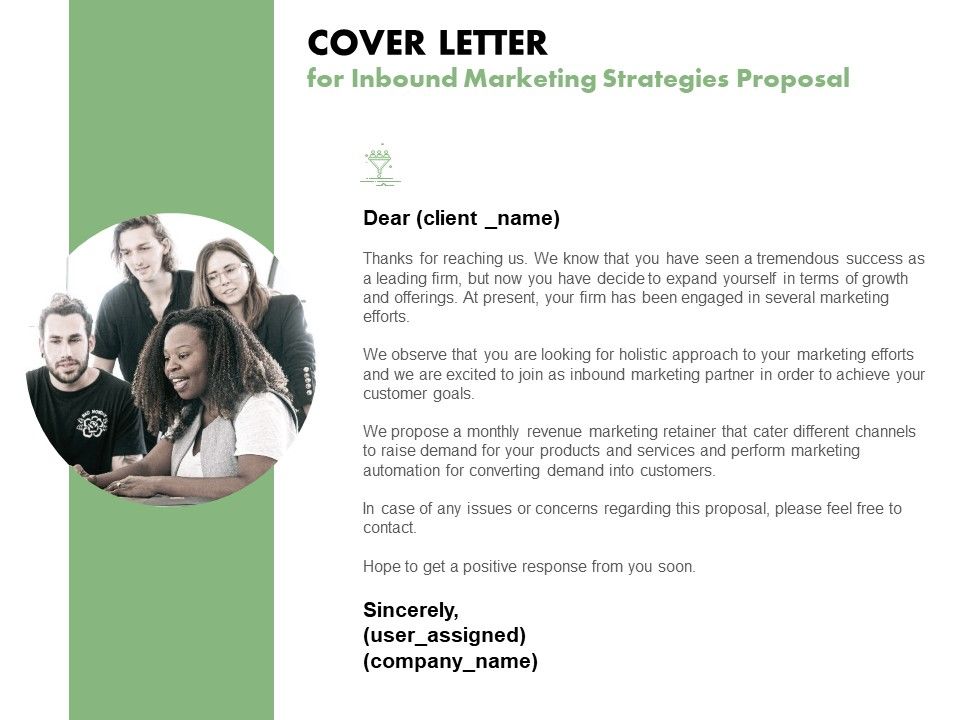 COVER LETTER
for Inbound Marketing Strategies Proposal

Dear (client _name)

Thanks for reaching us. We know that you have seen a tremendous success as a leading firm, but now you have decide to expand yourself in terms of growth and offerings. At present, your firm has been engaged in several marketing efforts.

We observe that you are looking for holistic approach to your marketing efforts and we are excited to join as inbound marketing partner in order to achieve your customer goals.

We propose a monthly revenue marketing retainer that cater different channels to raise demand for your products and services and perform marketing automation for converting demand into customers.

In case of any issues or concerns regarding this proposal, please feel free to contact.

Hope to get a positive response from you soon.

Sincerely,
(user_assigned)
(company_name)