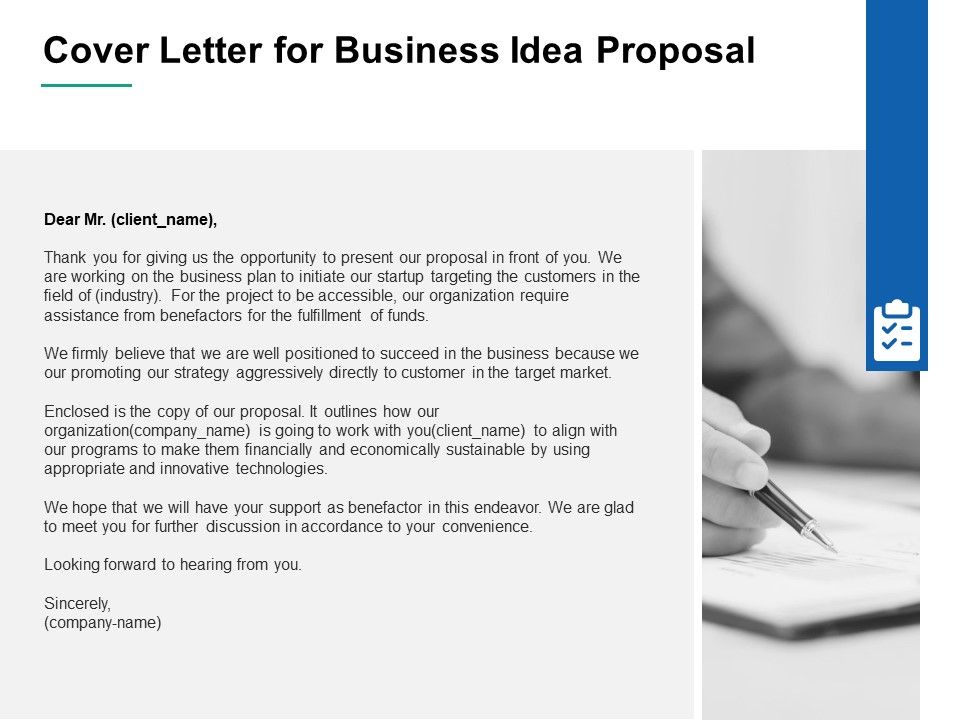 Cover Letter for Business Idea Proposal

Dear Mr. (client_name),

Thank you for giving us the opportunity to present our proposal in front of you. We are working on the business plan to initiate our startup targeting the customers in the field of (industry). For the project to be accessible, our organization require assistance from benefactors for the fulfillment of funds.

We firmly believe that we are well positioned to succeed in the business because we our promoting our strategy aggressively directly to customer in the target market.

Enclosed is the copy of our proposal. It outlines how our organization(company_name) is going to work with you(client_name) to align with our programs to make them financially and economically sustainable by using appropriate and innovative technologies.

We hope that we will have your support as benefactor in this endeavor. We are glad to meet you for further discussion in accordance to your convenience.

Looking forward to hearing from you.

Sincerely,
(company-name)