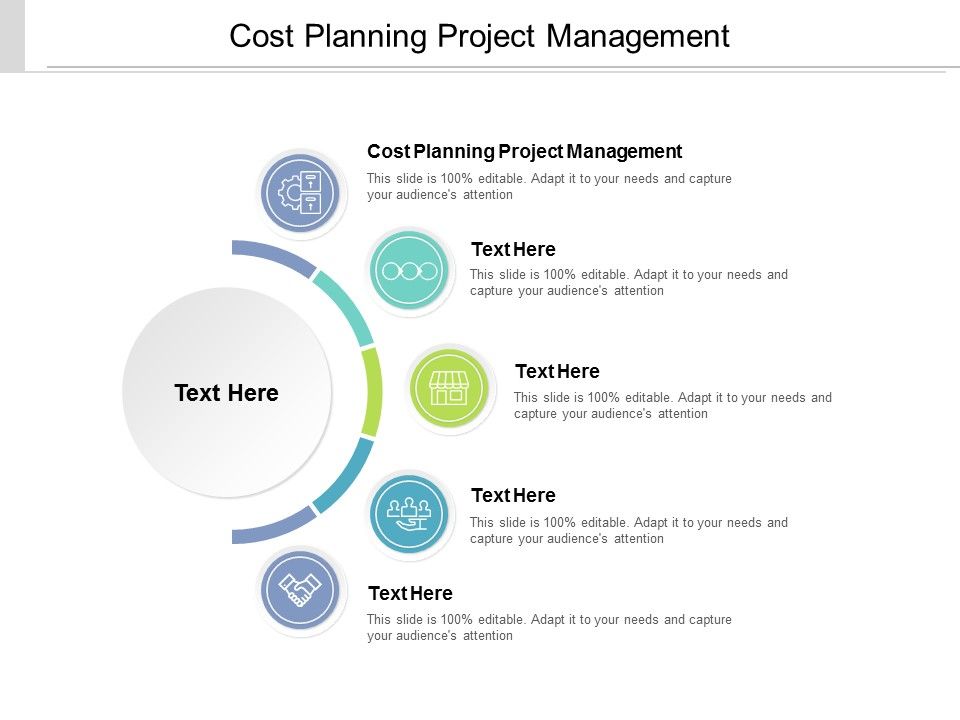 Cost Planning Project Management

Text Here

Cost Planning Project Management

This slide is 100% editable. Adapt it to your needs and capture your audience's attention

Text Here

This slide is 100% editable. Adapt it to your needs and capture your audience's attention

Text Here

This slide is 100% editable. Adapt it to your needs and capture your audience's attention

Text Here

This slide is 100% editable. Adapt it to your needs and capture your audience's attention

Text Here

This slide is 100% editable. Adapt it to your needs and capture your audience's attention