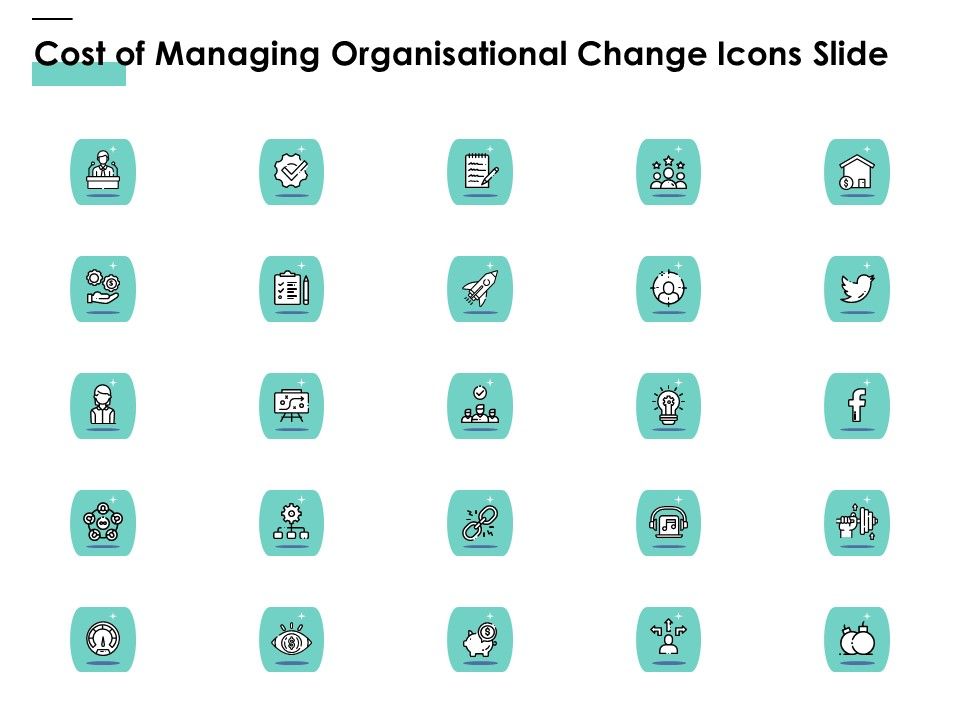 Cost of Managing Organisational Change Icons Slide