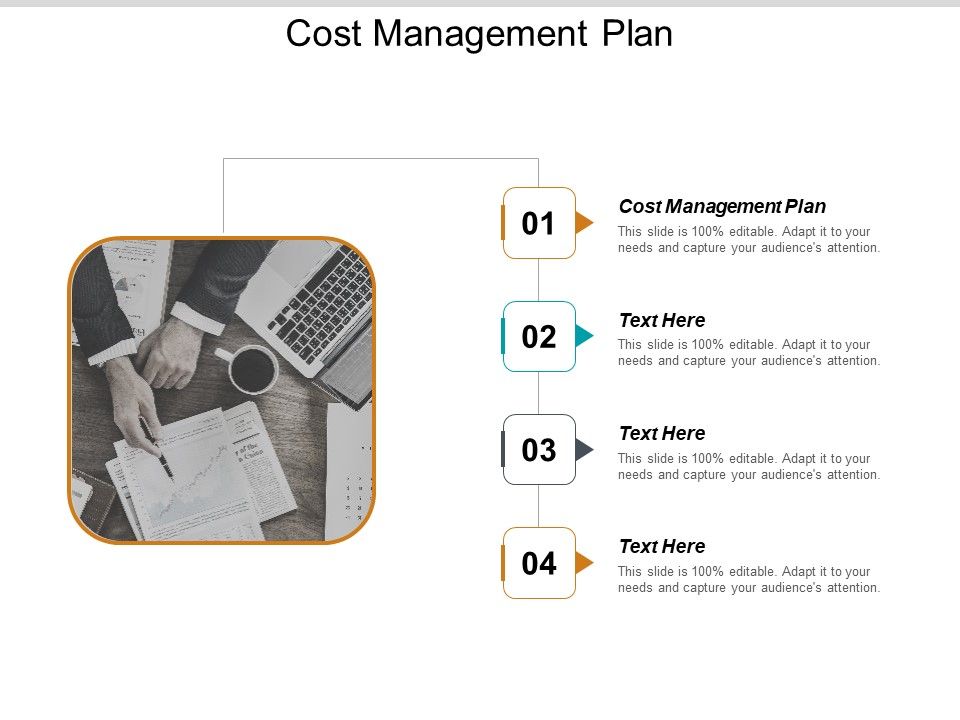 Cost Management Plan

01

Cost Management Plan

This slide is 100% editable. Adapt it to your needs and capture your audience's attention.

02

Text Here

This slide is 100% editable. Adapt it to your needs and capture your audience's attention.

03

Text Here

This slide is 100% editable. Adapt it to your needs and capture your audience's attention.

04

Text Here

This slide is 100% editable. Adapt it to your needs and capture your audience's attention.