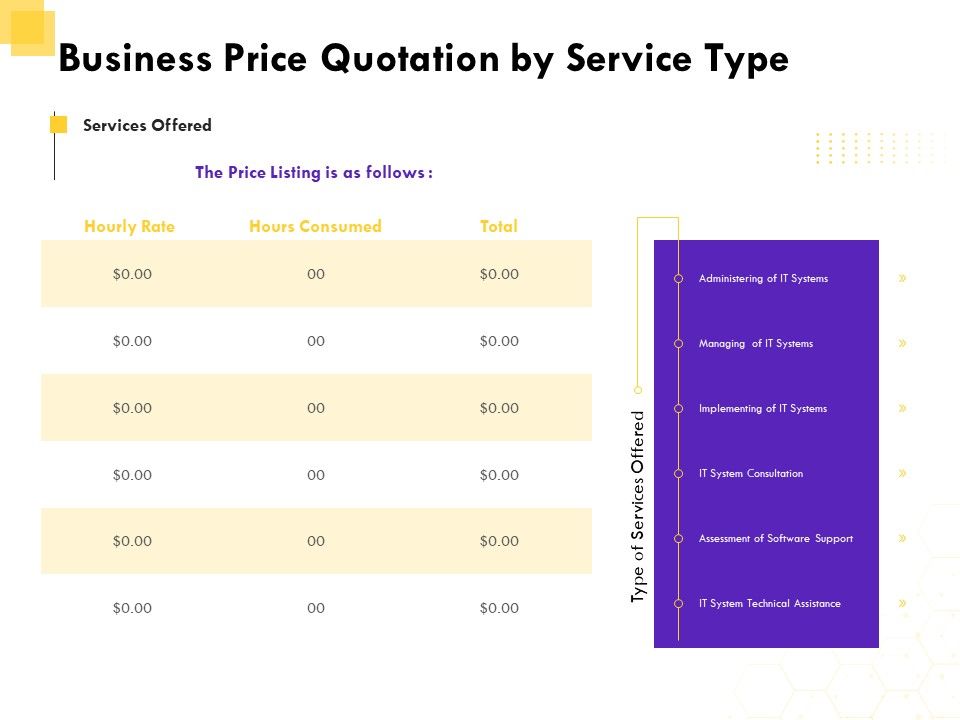 Business Price Quotation by Service Type

Services Offered

The Price Listing is as follows :

| Hourly Rate | Hours Consumed | Total |
|---|---|---|
| \$0.00 | 00 | \$0.00 |
| \$0.00 | 00 | \$0.00 |
| \$0.00 | 00 | \$0.00 |
| \$0.00 | 00 | \$0.00 |
| \$0.00 | 00 | \$0.00 |
| \$0.00 | 00 | \$0.00 |

Type of Services Offered

Administering of IT Systems »

Managing of IT Systems »

Implementing of IT Systems »

IT System Consultation »

Assessment of Software Support »

IT System Technical Assistance »