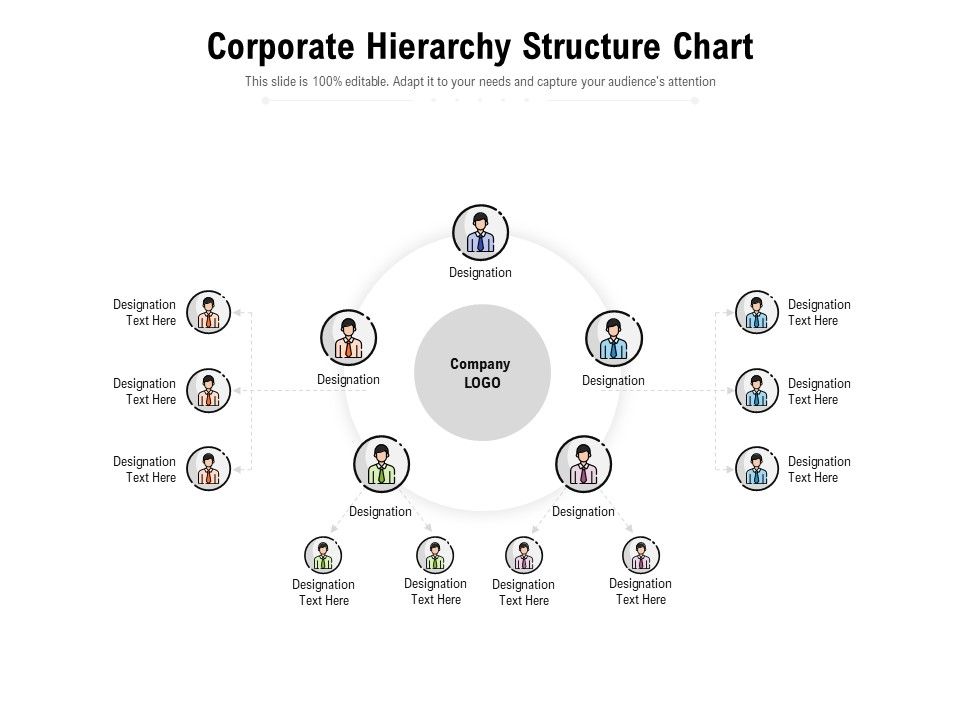 Corporate Hierarchy Structure Chart

This slide is 100% editable. Adapt it to your needs and capture your audience's attention

Designation

Designation Text Here

Designation Text Here

Designation Text Here

Designation

Company LOGO

Designation

Designation Text Here

Designation Text Here

Designation Text Here

Designation

Designation

Designation Text Here

Designation Text Here

Designation Text Here

Designation Text Here