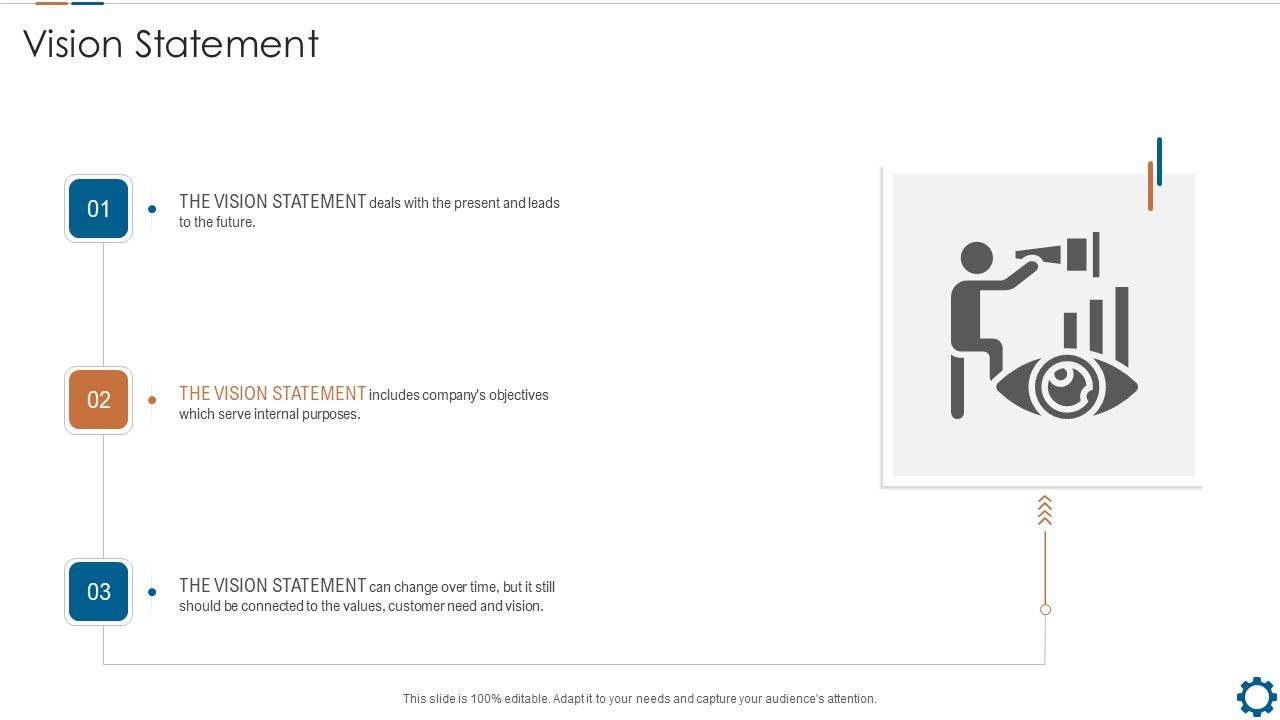 Vision Statement

01

THE VISION STATEMENT deals with the present and leads to the future.

02

THE VISION STATEMENT includes company's objectives which serve internal purposes.

03

THE VISION STATEMENT can change over time, but it still should be connected to the values, customer need and vision.

This slide is 100% editable. Adapt it to your needs and capture your audience's attention.