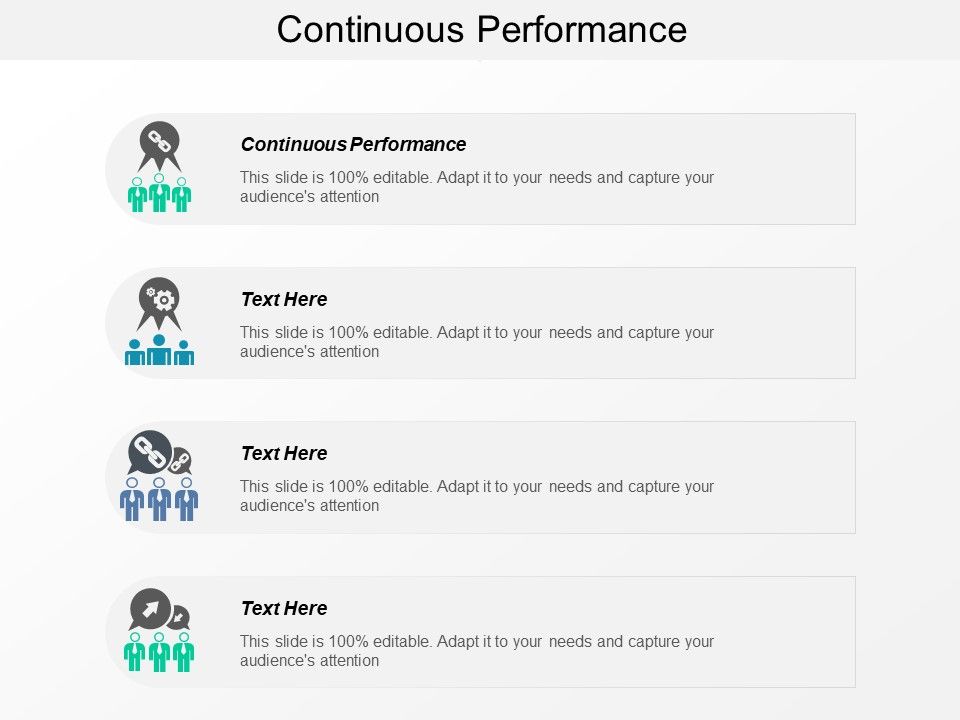 Continuous Performance

Continuous Performance

This slide is 100% editable. Adapt it to your needs and capture your audience's attention

Text Here

This slide is 100% editable. Adapt it to your needs and capture your audience's attention

Text Here

This slide is 100% editable. Adapt it to your needs and capture your audience's attention

Text Here

This slide is 100% editable. Adapt it to your needs and capture your audience's attention