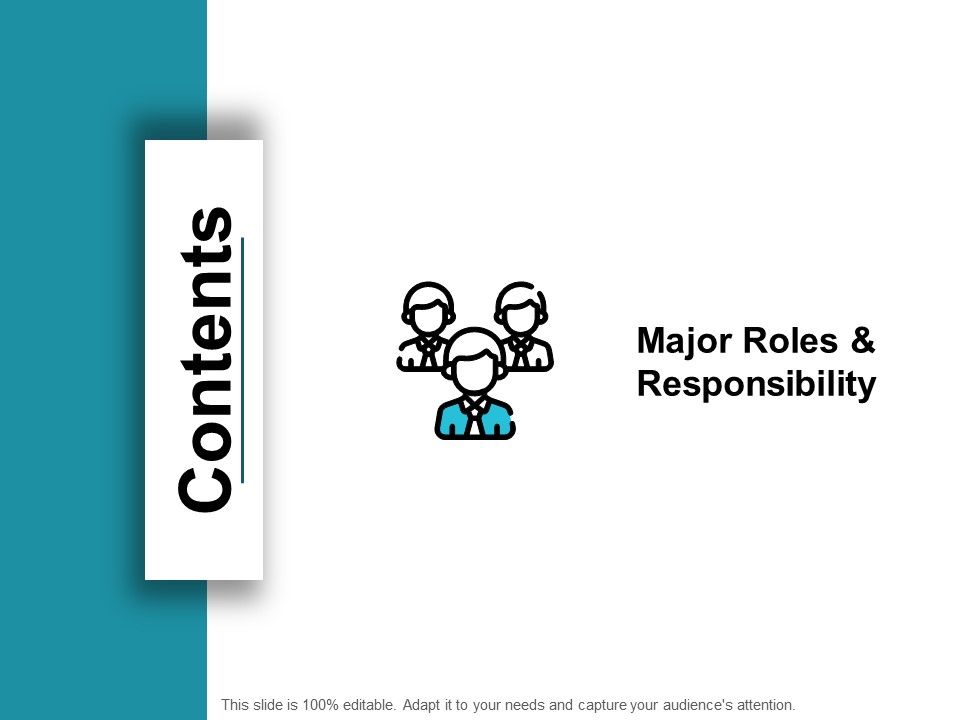 Contents

Major Roles & Responsibility

This slide is 100% editable. Adapt it to your needs and capture your audience's attention.